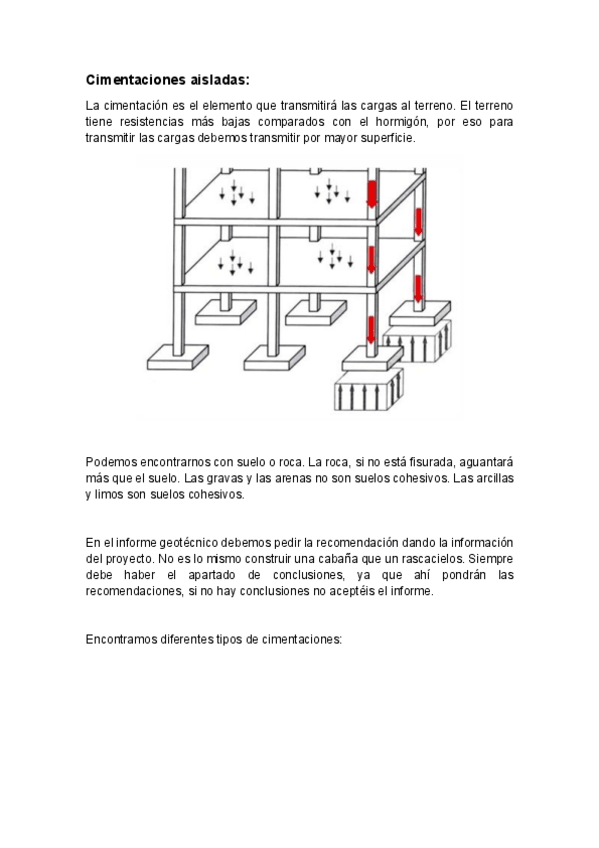 Cimentaciones aisladas:

La cimentación es el elemento que transmitirá las cargas al terreno. El terreno tiene resistencias más bajas comparados con el hormigón, por eso para transmitir las cargas debemos transmitir por mayor superficie.

Podemos encontrarnos con suelo o roca. La roca, si no está fisurada, aguantará más que el suelo. Las gravas y las arenas no son suelos cohesivos. Las arcillas y limos son suelos cohesivos.

En el informe geotécnico debemos pedir la recomendación dando la información del proyecto. No es lo mismo construir una cabaña que un rascacielos. Siempre debe haber el apartado de conclusiones, ya que ahí pondrán las recomendaciones, si no hay conclusiones no aceptéis el informe.

Encontramos diferentes tipos de cimentaciones: