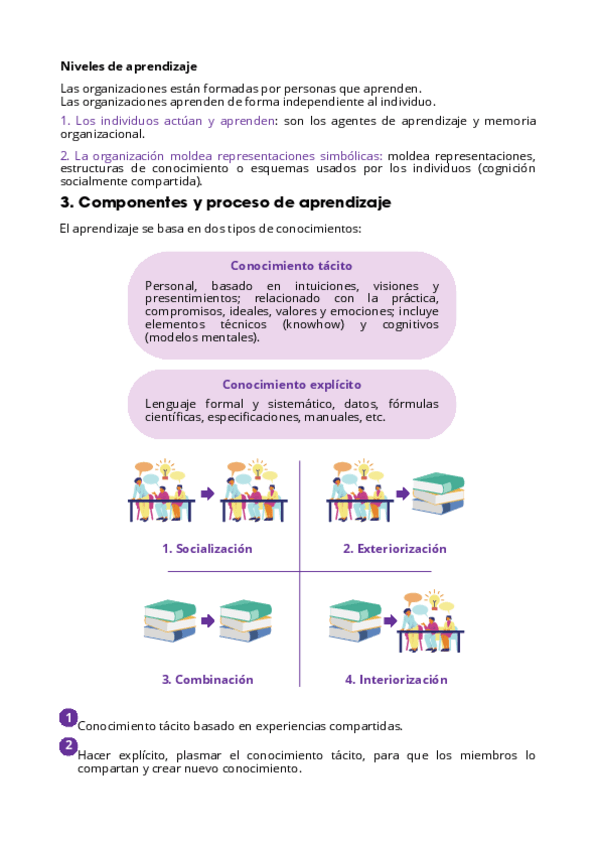 Niveles de aprendizaje

Las organizaciones están formadas por personas que aprenden.
Las organizaciones aprenden de forma independiente al individuo.

1. Los individuos actúan y aprenden: son los agentes de aprendizaje y memoria organizacional.

2. La organización moldea representaciones simbólicas: moldea representaciones, estructuras de conocimiento o esquemas usados por los individuos (cognición socialmente compartida).

3. Componentes y proceso de aprendizaje

El aprendizaje se basa en dos tipos de conocimientos:

Conocimiento tácito

Personal, basado en intuiciones, visiones y presentimientos; relacionado con la práctica, compromisos, ideales, valores y emociones; incluye elementos técnicos (knowhow) y cognitivos (modelos mentales).

Conocimiento explícito

Lenguaje formal y sistemático, datos, fórmulas científicas, especificaciones, manuales, etc.

1. Socialización

2. Exteriorización

3. Combinación

4. Interiorización

1 Conocimiento tácito basado en experiencias compartidas.

2 Hacer explícito, plasmar el conocimiento tácito, para que los miembros lo compartan y crear nuevo conocimiento.