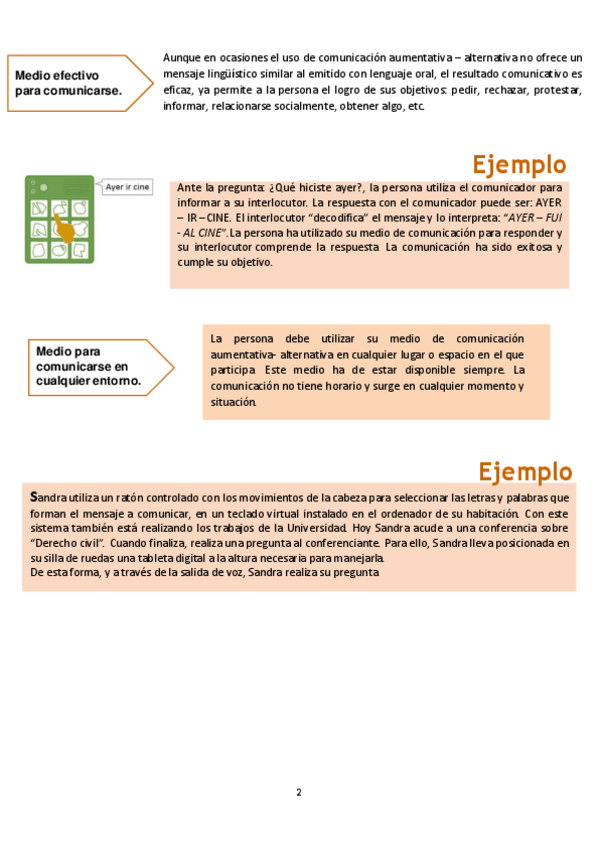 Medio efectivo para comunicarse.

Aunque en ocasiones el uso de comunicación aumentativa – alternativa no ofrece un mensaje lingüístico similar al emitido con lenguaje oral, el resultado comunicativo es eficaz, ya permite a la persona el logro de sus objetivos: pedir, rechazar, protestar, informar, relacionarse socialmente, obtener algo, etc.

Ejemplo

Ayer ir cine

Ante la pregunta: ¿Qué hiciste ayer?, la persona utiliza el comunicador para informar a su interlocutor. La respuesta con el comunicador puede ser: AYER – IR – CINE. El interlocutor "decodifica" el mensaje y lo interpreta: "AYER – FUI - AL CINE". La persona ha utilizado su medio de comunicación para responder y su interlocutor comprende la respuesta. La comunicación ha sido exitosa y cumple su objetivo.

Medio para comunicarse en cualquier entorno.

La persona debe utilizar su medio de comunicación aumentativa- alternativa en cualquier lugar o espacio en el que participa. Este medio ha de estar disponible siempre. La comunicación no tiene horario y surge en cualquier momento y situación.

Ejemplo

Sandra utiliza un ratón controlado con los movimientos de la cabeza para seleccionar las letras y palabras que forman el mensaje a comunicar, en un teclado virtual instalado en el ordenador de su habitación. Con este sistema también está realizando los trabajos de la Universidad. Hoy Sandra acude a una conferencia sobre "Derecho civil". Cuando finaliza, realiza una pregunta al conferenciante. Para ello, Sandra lleva posicionada en su silla de ruedas una tableta digital a la altura necesaria para manejarla.
De esta forma, y a través de la salida de voz, Sandra realiza su pregunta

2