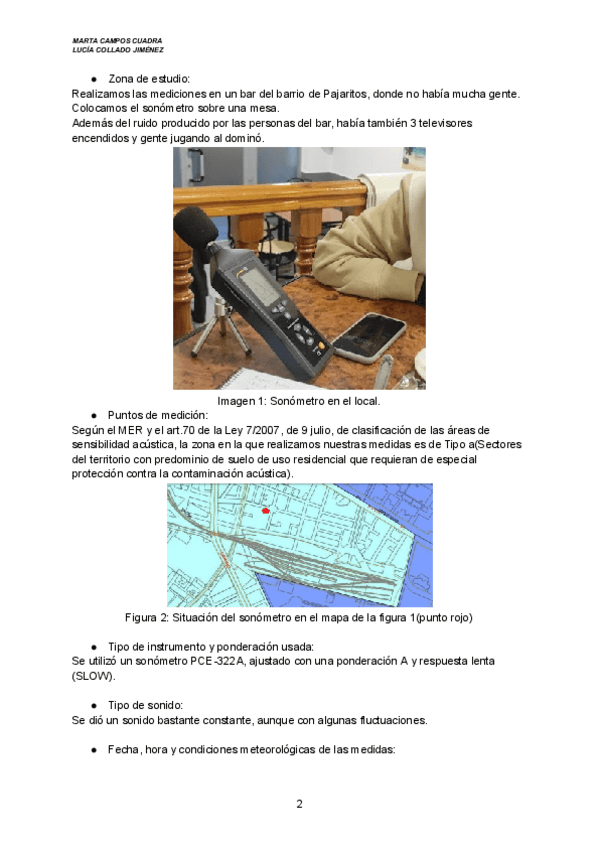 MARTA CAMPOS CUADRA
LUCÍA COLLADO JIMÉNEZ

● Zona de estudio:
Realizamos las mediciones en un bar del barrio de Pajaritos, donde no había mucha gente. Colocamos el sonómetro sobre una mesa.
Además del ruido producido por las personas del bar, había también 3 televisores encendidos y gente jugando al dominó.

Imagen 1: Sonómetro en el local.

● Puntos de medición:
Según el MER y el art.70 de la Ley 7/2007, de 9 julio, de clasificación de las áreas de sensibilidad acústica, la zona en la que realizamos nuestras medidas es de Tipo a(Sectores del territorio con predominio de suelo de uso residencial que requieran de especial protección contra la contaminación acústica).

Figura 2: Situación del sonómetro en el mapa de la figura 1(punto rojo)

● Tipo de instrumento y ponderación usada:
Se utilizó un sonómetro PCE-322A, ajustado con una ponderación A y respuesta lenta (SLOW).

● Tipo de sonido:
Se dió un sonido bastante constante, aunque con algunas fluctuaciones.

● Fecha, hora y condiciones meteorológicas de las medidas:

2