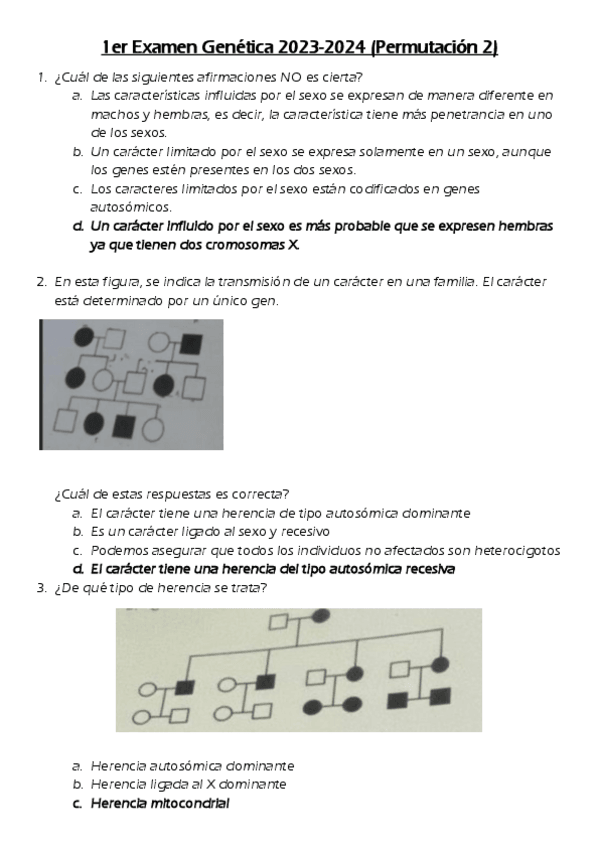 1er Examen Genética 2023-2024 (Permutación 2)

1. ¿Cuál de las siguientes afirmaciones NO es cierta?
a. Las características influidas por el sexo se expresan de manera diferente en machos y hembras, es decir, la característica tiene más penetrancia en uno de los sexos.
b. Un carácter limitado por el sexo se expresa solamente en un sexo, aunque los genes estén presentes en los dos sexos.
c. Los caracteres limitados por el sexo están codificados en genes autosómicos.
d. Un carácter influido por el sexo es más probable que se expresen hembras ya que tienen dos cromosomas X.

2. En esta figura, se indica la transmisión de un carácter en una familia. El carácter está determinado por un único gen.

¿Cuál de estas respuestas es correcta?
a. El carácter tiene una herencia de tipo autosómica dominante
b. Es un carácter ligado al sexo y recesivo
c. Podemos asegurar que todos los individuos no afectados son heterocigotos
d. El carácter tiene una herencia del tipo autosómica recesiva

3. ¿De qué tipo de herencia se trata?

a. Herencia autosómica dominante
b. Herencia ligada al X dominante
c. Herencia mitocondrial