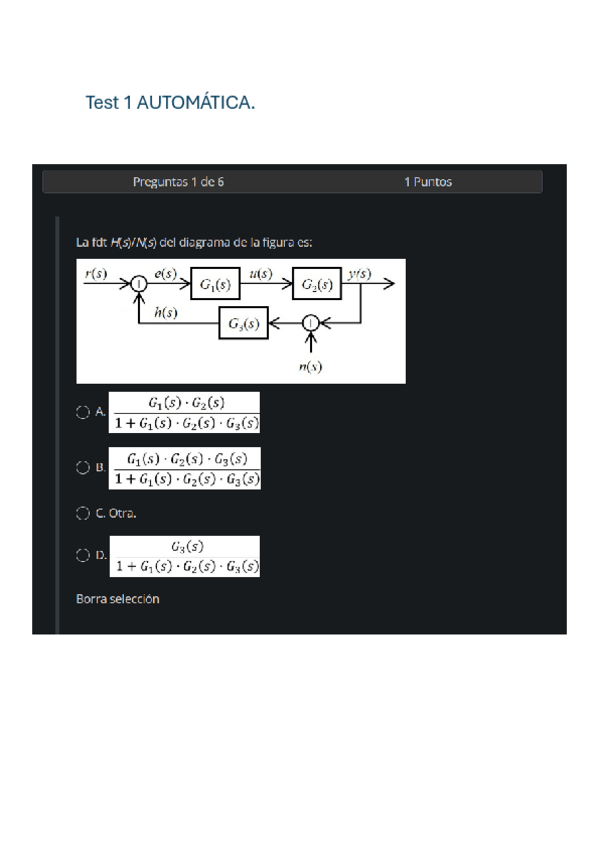 Test 1 AUTOMÁTICA.

Preguntas 1 de 6

1 Puntos

La fdt $H(s)/N(s)$ del diagrama de la figura es:

$r(s)$ $e(s)$ $G_1(s)$ $u(s)$ $G_2(s)$ $y(s)$ $h(s)$ $G_3(s)$ $n(s)$

A. $\frac{G_1(s) \cdot G_2(s)}{1 + G_1(s) \cdot G_2(s) \cdot G_3(s)}$

B. $\frac{G_1(s) \cdot G_2(s) \cdot G_3(s)}{1 + G_1(s) \cdot G_2(s) \cdot G_3(s)}$

C. Otra.

D. $\frac{G_3(s)}{1 + G_1(s) \cdot G_2(s) \cdot G_3(s)}$

Borra selección