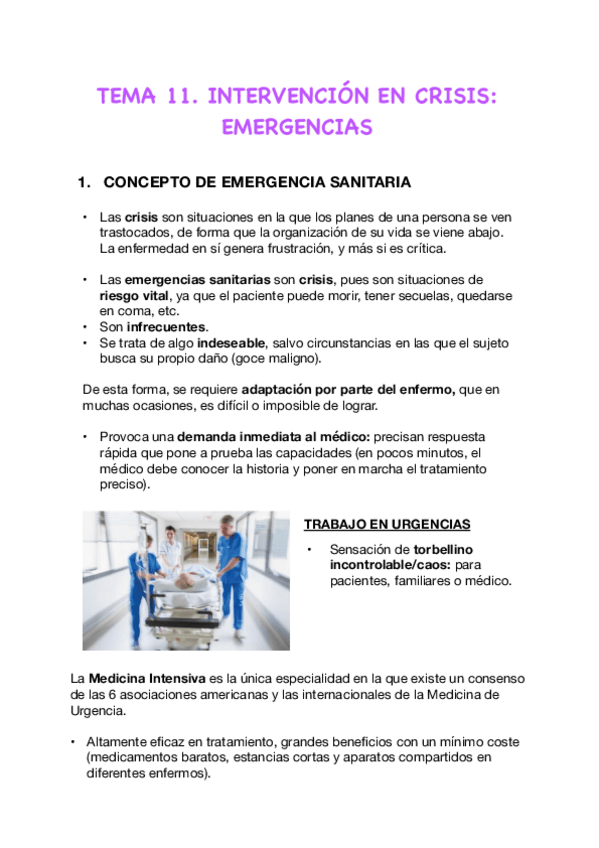 TEMA 11. INTERVENCIÓN EN CRISIS: EMERGENCIAS

1. CONCEPTO DE EMERGENCIA SANITARIA

• Las crisis son situaciones en la que los planes de una persona se ven trastocados, de forma que la organización de su vida se viene abajo. La enfermedad en sí genera frustración, y más si es crítica.

• Las emergencias sanitarias son crisis, pues son situaciones de riesgo vital, ya que el paciente puede morir, tener secuelas, quedarse en coma, etc.
• Son infrecuentes.
• Se trata de algo indeseable, salvo circunstancias en las que el sujeto busca su propio daño (goce maligno).

De esta forma, se requiere adaptación por parte del enfermo, que en muchas ocasiones, es difícil o imposible de lograr.

• Provoca una demanda inmediata al médico: precisan respuesta rápida que pone a prueba las capacidades (en pocos minutos, el médico debe conocer la historia y poner en marcha el tratamiento preciso).

TRABAJO EN URGENCIAS

• Sensación de torbellino incontrolable/caos: para pacientes, familiares o médico.

La Medicina Intensiva es la única especialidad en la que existe un consenso de las 6 asociaciones americanas y las internacionales de la Medicina de Urgencia.

• Altamente eficaz en tratamiento, grandes beneficios con un mínimo coste (medicamentos baratos, estancias cortas y aparatos compartidos en diferentes enfermos).