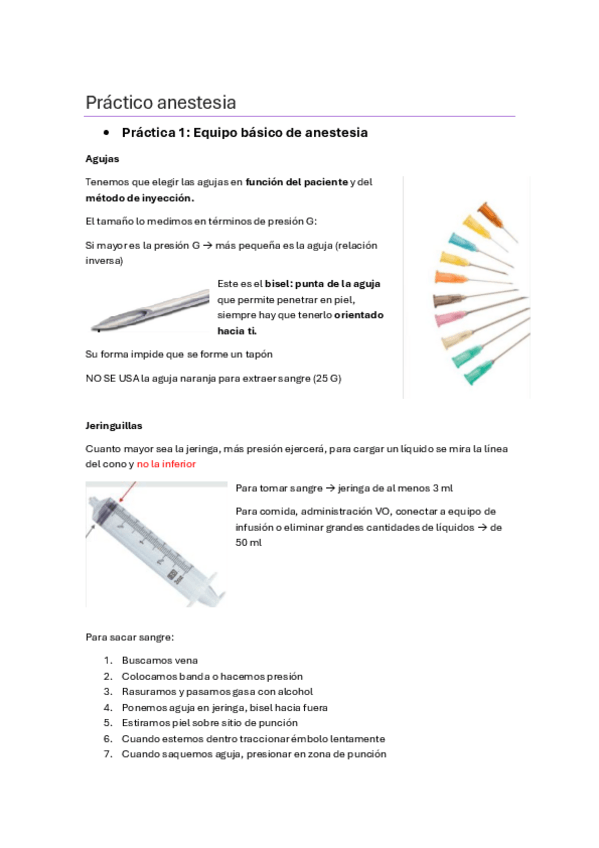 Práctico anestesia

• Práctica 1: Equipo básico de anestesia

Agujas

Tenemos que elegir las agujas en función del paciente y del método de inyección.

El tamaño lo medimos en términos de presión G:

Si mayor es la presión G → más pequeña es la aguja (relación inversa)

Este es el bisel: punta de la aguja que permite penetrar en piel, siempre hay que tenerlo orientado hacia ti.

Su forma impide que se forme un tapón

NO SE USA la aguja naranja para extraer sangre (25 G)

Jeringuillas

Cuanto mayor sea la jeringa, más presión ejercerá, para cargar un líquido se mira la línea del cono y no la inferior

Para tomar sangre → jeringa de al menos 3 ml

Para comida, administración VO, conectar a equipo de infusión o eliminar grandes cantidades de líquidos → de 50 ml

Para sacar sangre:

1. Buscamos vena
2. Colocamos banda o hacemos presión
3. Rasuramos y pasamos gasa con alcohol
4. Ponemos aguja en jeringa, bisel hacia fuera
5. Estiramos piel sobre sitio de punción
6. Cuando estemos dentro traccionar émbolo lentamente
7. Cuando saquemos aguja, presionar en zona de punción