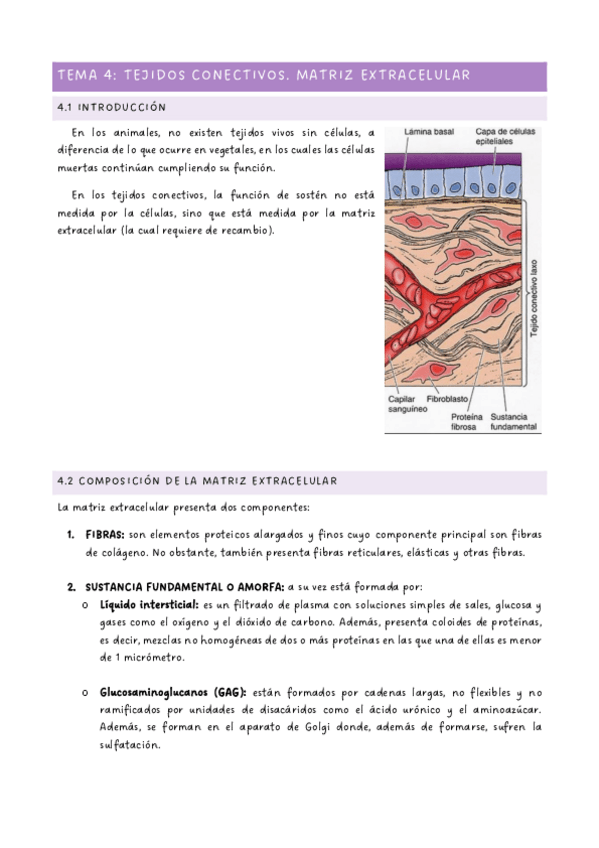 TEMA 4: TEJIDOS CONECTIVOS. MATRIZ EXTRACELULAR

4.1 INTRODUCCIÓN

En los animales, no existen tejidos vivos sin células, a diferencia de lo que ocurre en vegetales, en los cuales las células muertas continúan cumpliendo su función.

En los tejidos conectivos, la función de sostén no está medida por la células, sino que está medida por la matriz extracelular (la cual requiere de recambio).

Lámina basal
Capa de células epiteliales
Tejido conectivo laxo
Capilar sanguíneo
Fibroblasto
Proteína fibrosa
Sustancia fundamental

4.2 COMPOSICIÓN DE LA MATRIZ EXTRACELULAR

La matriz extracelular presenta dos componentes:

1. FIBRAS: son elementos proteicos alargados y finos cuyo componente principal son fibras de colágeno. No obstante, también presenta fibras reticulares, elásticas y otras fibras.

2. SUSTANCIA FUNDAMENTAL O AMORFA: a su vez está formada por:
o Líquido intersticial: es un filtrado de plasma con soluciones simples de sales, glucosa y gases como el oxígeno y el dióxido de carbono. Además, presenta coloides de proteínas, es decir, mezclas no homogéneas de dos o más proteínas en las que una de ellas es menor de 1 micrómetro.

o Glucosaminoglucanos (GAG): están formados por cadenas largas, no flexibles y no ramificados por unidades de disacáridos como el ácido urónico y el aminoazúcar. Además, se forman en el aparato de Golgi donde, además de formarse, sufren la sulfatación.