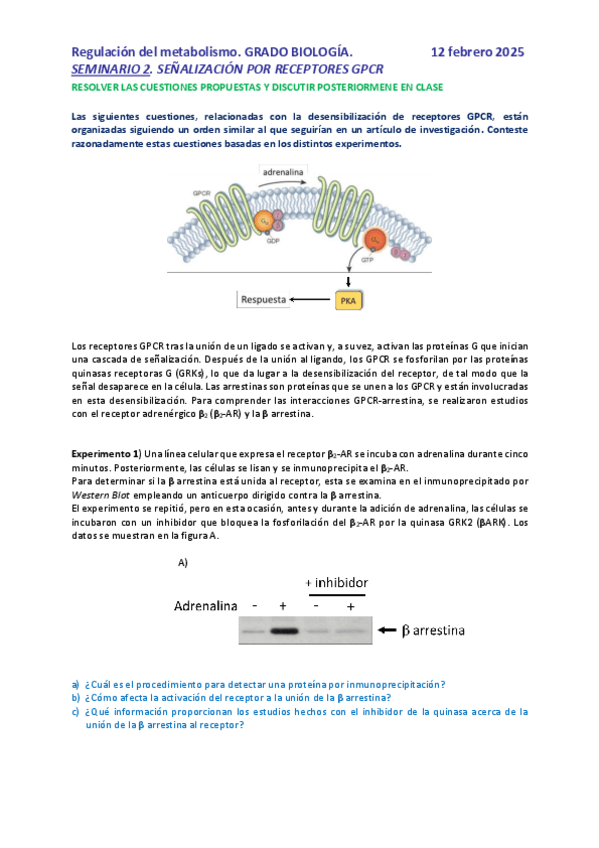 Regulación del metabolismo. GRADO BIOLOGÍA. 12 febrero 2025

SEMINARIO 2. SEÑALIZACIÓN POR RECEPTORES GPCR

RESOLVER LAS CUESTIONES PROPUESTAS Y DISCUTIR POSTERIORMENE EN CLASE

Las siguientes cuestiones, relacionadas con la desensibilización de receptores GPCR, están organizadas siguiendo un orden similar al que seguirían en un artículo de investigación. Conteste razonadamente estas cuestiones basadas en los distintos experimentos.

adrenalina
GPCR
GDP
GTP
Respuesta
PKA

Los receptores GPCR tras la unión de un ligado se activan y, a su vez, activan las proteínas G que inician una cascada de señalización. Después de la unión al ligando, los GPCR se fosforilan por las proteínas quinasas receptoras G (GRKs), lo que da lugar a la desensibilización del receptor, de tal modo que la señal desaparece en la célula. Las arrestinas son proteínas que se unen a los GPCR y están involucradas en esta desensibilización. Para comprender las interacciones GPCR-arrestina, se realizaron estudios con el receptor adrenérgico $\beta_2$ ($\beta_2$-AR) y la $\beta$ arrestina.

Experimento 1) Una línea celular que expresa el receptor $\beta_2$-AR se incuba con adrenalina durante cinco minutos. Posteriormente, las células se lisan y se inmunoprecipita el $\beta_2$-AR.
Para determinar si la $\beta$ arrestina está unida al receptor, esta se examina en el inmunoprecipitado por Western Blot empleando un anticuerpo dirigido contra la $\beta$ arrestina.
El experimento se repitió, pero en esta ocasión, antes y durante la adición de adrenalina, las células se incubaron con un inhibidor que bloquea la fosforilación del $\beta_2$-AR por la quinasa GRK2 ($\beta$ARK). Los datos se muestran en la figura A.

A)
+ inhibidor
Adrenalina - + - +
$\beta$ arrestina

a) ¿Cuál es el procedimiento para detectar una proteína por inmunoprecipitación?
b) ¿Cómo afecta la activación del receptor a la unión de la $\beta$ arrestina?
c) ¿Qué información proporcionan los estudios hechos con el inhibidor de la quinasa acerca de la unión de la $\beta$ arrestina al receptor?