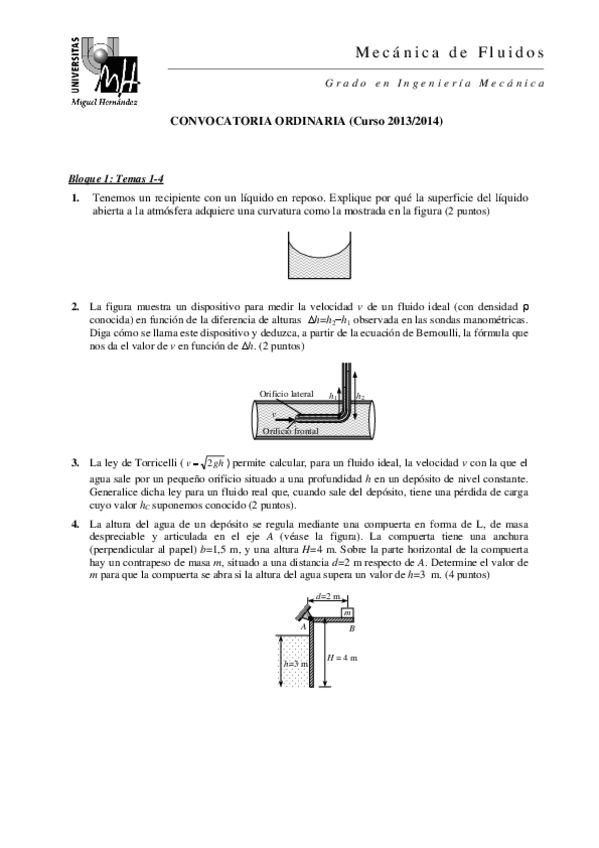 UNIVERSITAS
Miguel Hernández

Mecánica de Fluidos

Grado en Ingeniería Mecánica

CONVOCATORIA ORDINARIA (Curso 2013/2014)

Bloque I: Temas 1-4

1. Tenemos un recipiente con un líquido en reposo. Explique por qué la superficie del líquido abierta a la atmósfera adquiere una curvatura como la mostrada en la figura (2 puntos)

2. La figura muestra un dispositivo para medir la velocidad $v$ de un fluido ideal (con densidad $\rho$ conocida) en función de la diferencia de alturas $\Delta h=h_2-h_1$ observada en las sondas manométricas. Diga cómo se llama este dispositivo y deduzca, a partir de la ecuación de Bernoulli, la fórmula que nos da el valor de $v$ en función de $\Delta h$. (2 puntos)

Orificio lateral
$h_1$
$h_2$
$v$
Orificio frontal

3. La ley de Torricelli ( $v=\sqrt{2gh}$ ) permite calcular, para un fluido ideal, la velocidad $v$ con la que el agua sale por un pequeño orificio situado a una profundidad $h$ en un depósito de nivel constante. Generalice dicha ley para un fluido real que, cuando sale del depósito, tiene una pérdida de carga cuyo valor $h_C$ suponemos conocido (2 puntos).

4. La altura del agua de un depósito se regula mediante una compuerta en forma de L, de masa despreciable y articulada en el eje $A$ (véase la figura). La compuerta tiene una anchura (perpendicular al papel) $b$=1,5 m, y una altura $H$=4 m. Sobre la parte horizontal de la compuerta hay un contrapeso de masa $m$, situado a una distancia $d$=2 m respecto de $A$. Determine el valor de $m$ para que la compuerta se abra si la altura del agua supera un valor de $h$=3 m. (4 puntos)

$d$=2 m
$m$
$A$
$B$
$h$=3 m
$H$ = 4 m