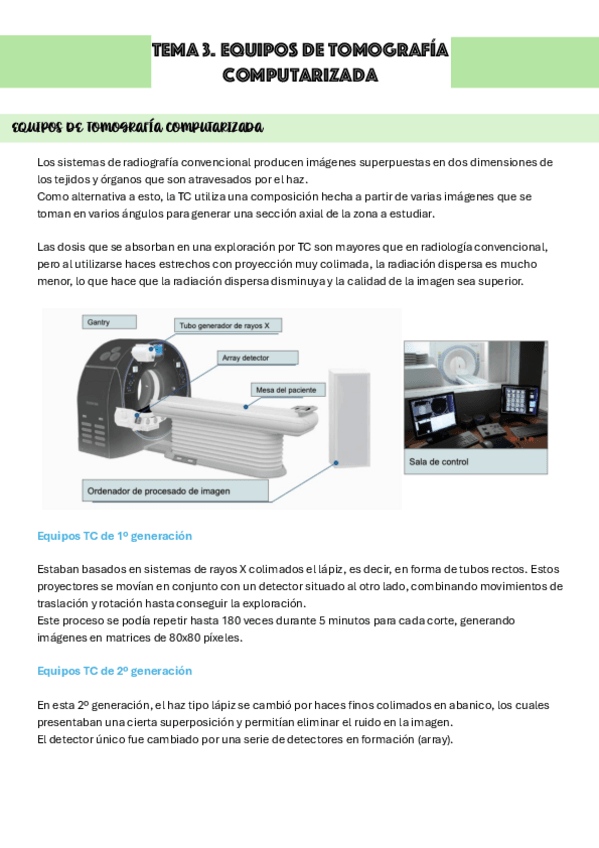 TEMA 3. EQUIPOS DE TOMOGRAFÍA COMPUTARIZADA

EQUIPOS DE TOMOGRAFÍA COMPUTARIZADA

Los sistemas de radiografía convencional producen imágenes superpuestas en dos dimensiones de los tejidos y órganos que son atravesados por el haz.
Como alternativa a esto, la TC utiliza una composición hecha a partir de varias imágenes que se toman en varios ángulos para generar una sección axial de la zona a estudiar.

Las dosis que se absorban en una exploración por TC son mayores que en radiología convencional, pero al utilizarse haces estrechos con proyección muy colimada, la radiación dispersa es mucho menor, lo que hace que la radiación dispersa disminuya y la calidad de la imagen sea superior.

Gantry
Tubo generador de rayos X
Array detector
Mesa del paciente
Ordenador de procesado de imagen
Sala de control

Equipos TC de 1º generación

Estaban basados en sistemas de rayos X colimados el lápiz, es decir, en forma de tubos rectos. Estos proyectores se movían en conjunto con un detector situado al otro lado, combinando movimientos de traslación y rotación hasta conseguir la exploración.
Este proceso se podía repetir hasta 180 veces durante 5 minutos para cada corte, generando imágenes en matrices de 80x80 píxeles.

Equipos TC de 2º generación

En esta 2º generación, el haz tipo lápiz se cambió por haces finos colimados en abanico, los cuales presentaban una cierta superposición y permitían eliminar el ruido en la imagen.
El detector único fue cambiado por una serie de detectores en formación (array).