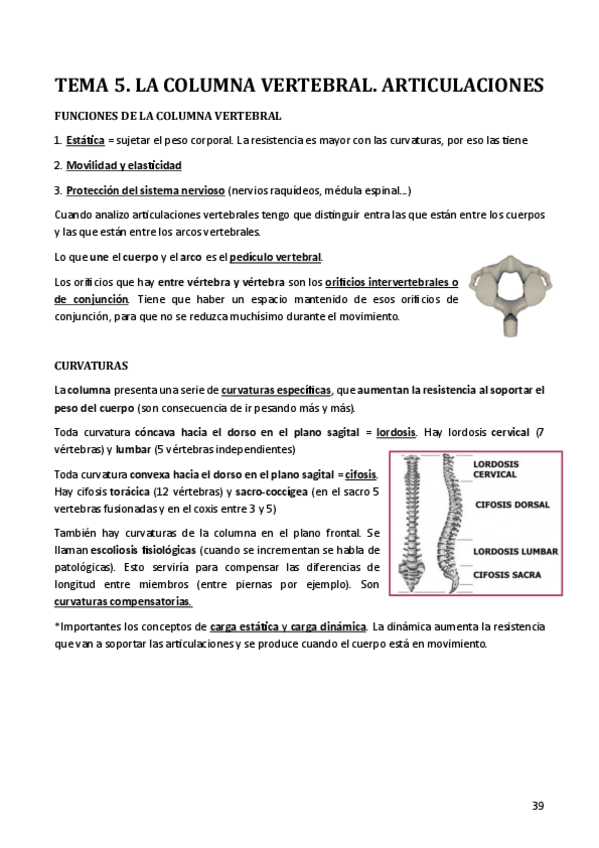 TEMA 5. LA COLUMNA VERTEBRAL. ARTICULACIONES

FUNCIONES DE LA COLUMNA VERTEBRAL

1. Estática = sujetar el peso corporal. La resistencia es mayor con las curvaturas, por eso las tiene

2. Movilidad y elasticidad

3. Protección del sistema nervioso (nervios raquídeos, médula espinal...)

Cuando analizo articulaciones vertebrales tengo que distinguir entra las que están entre los cuerpos y las que están entre los arcos vertebrales.

Lo que une el cuerpo y el arco es el pedículo vertebral.

Los orificios que hay entre vértebra y vértebra son los orificios intervertebrales o de conjunción. Tiene que haber un espacio mantenido de esos orificios de conjunción, para que no se reduzca muchísimo durante el movimiento.

CURVATURAS

La columna presenta una serie de curvaturas específicas, que aumentan la resistencia al soportar el peso del cuerpo (son consecuencia de ir pesando más y más).

Toda curvatura cóncava hacia el dorso en el plano sagital = lordosis. Hay lordosis cervical (7 vértebras) y lumbar (5 vértebras independientes)

Toda curvatura convexa hacia el dorso en el plano sagital = cifosis. Hay cifosis torácica (12 vértebras) y sacro-coccígea (en el sacro 5 vertebras fusionadas y en el coxis entre 3 y 5)

También hay curvaturas de la columna en el plano frontal. Se llaman escoliosis fisiológicas (cuando se incrementan se habla de patológicas). Esto serviría para compensar las diferencias de longitud entre miembros (entre piernas por ejemplo). Son curvaturas compensatorias.

LORDOSIS CERVICAL
CIFOSIS DORSAL
LORDOSIS LUMBAR
CIFOSIS SACRA

*Importantes los conceptos de carga estática y carga dinámica. La dinámica aumenta la resistencia que van a soportar las articulaciones y se produce cuando el cuerpo está en movimiento.

39