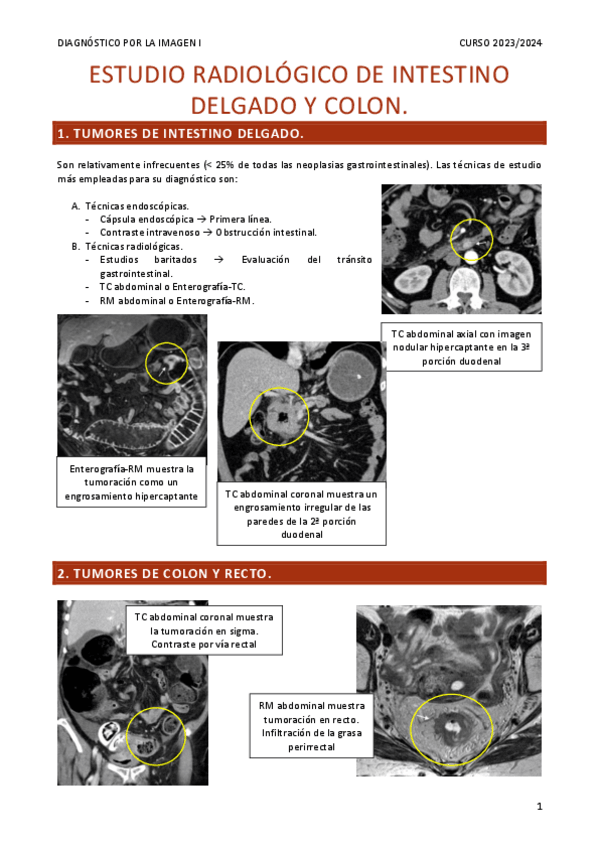 DIAGNÓSTICO POR LA IMAGEN I

CURSO 2023/2024

ESTUDIO RADIOLÓGICO DE INTESTINO DELGADO Y COLON.

1. TUMORES DE INTESTINO DELGADO.

Son relativamente infrecuentes (< 25% de todas las neoplasias gastrointestinales). Las técnicas de estudio más empleadas para su diagnóstico son:

A. Técnicas endoscópicas.
- Cápsula endoscópica → Primera línea.
- Contraste intravenoso → Obstrucción intestinal.
B. Técnicas radiológicas.
- Estudios baritados → Evaluación del tránsito gastrointestinal.
- TC abdominal o Enterografía-TC.
- RM abdominal o Enterografía-RM.

TC abdominal axial con imagen nodular hipercaptante en la 3ª porción duodenal

Enterografía-RM muestra la tumoración como un engrosamiento hipercaptante

TC abdominal coronal muestra un engrosamiento irregular de las paredes de la 2ª porción duodenal

2. TUMORES DE COLON Y RECTO.

TC abdominal coronal muestra la tumoración en sigma. Contraste por vía rectal

RM abdominal muestra tumoración en recto. Infiltración de la grasa perirrectal

1