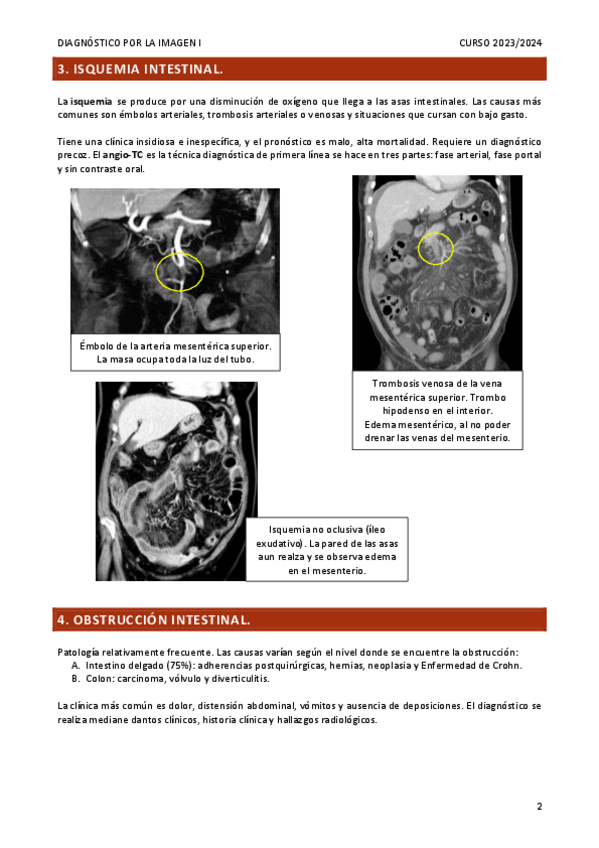 DIAGNÓSTICO POR LA IMAGEN I

CURSO 2023/2024

3. ISQUEMIA INTESTINAL.

La isquemia se produce por una disminución de oxígeno que llega a las asas intestinales. Las causas más comunes son émbolos arteriales, trombosis arteriales o venosas y situaciones que cursan con bajo gasto.

Tiene una clínica insidiosa e inespecífica, y el pronóstico es malo, alta mortalidad. Requiere un diagnóstico precoz. El angio-TC es la técnica diagnóstica de primera línea se hace en tres partes: fase arterial, fase portal y sin contraste oral.

Émbolo de la arteria mesentérica superior. La masa ocupa toda la luz del tubo.

Trombosis venosa de la vena mesentérica superior. Trombo hipodenso en el interior. Edema mesentérico, al no poder drenar las venas del mesenterio.

Isquemia no oclusiva (íleo exudativo). La pared de las asas aun realza y se observa edema en el mesenterio.

4. OBSTRUCCIÓN INTESTINAL.

Patología relativamente frecuente. Las causas varían según el nivel donde se encuentre la obstrucción:
A. Intestino delgado (75%): adherencias postquirúrgicas, hernias, neoplasia y Enfermedad de Crohn.
B. Colon: carcinoma, vólvulo y diverticulitis.

La clínica más común es dolor, distensión abdominal, vómitos y ausencia de deposiciones. El diagnóstico se realiza mediane dantos clínicos, historia clínica y hallazgos radiológicos.

2