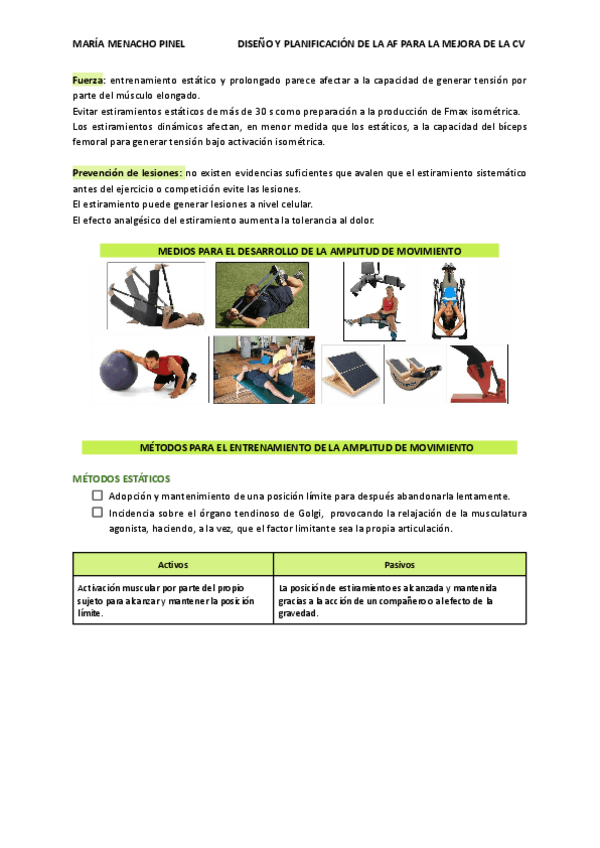 MARÍA MENACHO PINEL DISEÑO Y PLANIFICACIÓN DE LA AF PARA LA MEJORA DE LA CV

Fuerza: entrenamiento estático y prolongado parece afectar a la capacidad de generar tensión por parte del músculo elongado.
Evitar estiramientos estáticos de más de 30 s como preparación a la producción de Fmax isométrica.
Los estiramientos dinámicos afectan, en menor medida que los estáticos, a la capacidad del bíceps femoral para generar tensión bajo activación isométrica.

Prevención de lesiones: no existen evidencias suficientes que avalen que el estiramiento sistemático antes del ejercicio o competición evite las lesiones.
El estiramiento puede generar lesiones a nivel celular.
El efecto analgésico del estiramiento aumenta la tolerancia al dolor.

MEDIOS PARA EL DESARROLLO DE LA AMPLITUD DE MOVIMIENTO

MÉTODOS PARA EL ENTRENAMIENTO DE LA AMPLITUD DE MOVIMIENTO

MÉTODOS ESTÁTICOS

Adopción y mantenimiento de una posición límite para después abandonarla lentamente.
Incidencia sobre el órgano tendinoso de Golgi, provocando la relajación de la musculatura agonista, haciendo, a la vez, que el factor limitante sea la propia articulación.

| Activos | Pasivos |
|---|---|
| Activación muscular por parte del propio sujeto para alcanzar y mantener la posición límite. | La posición de estiramiento es alcanzada y mantenida gracias a la acción de un compañero o al efecto de la gravedad. |