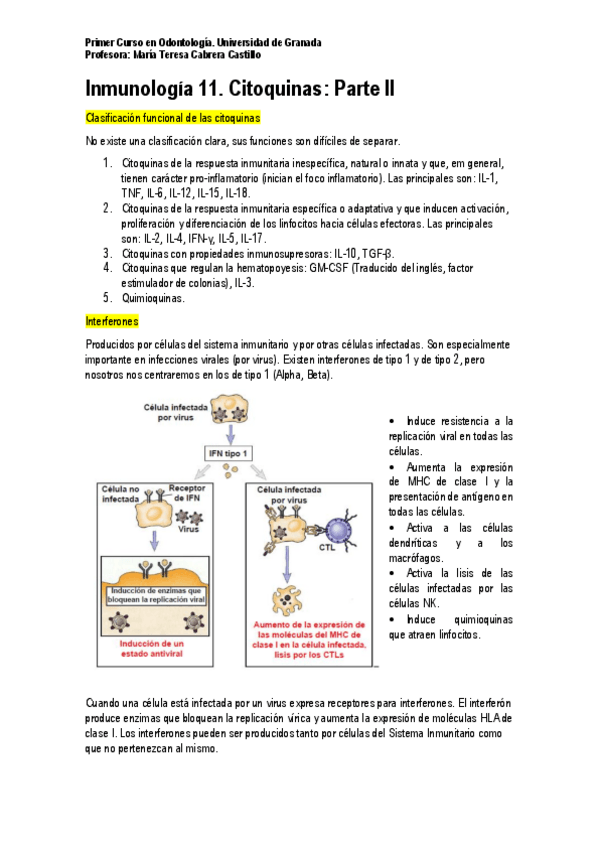 Primer Curso en Odontología. Universidad de Granada
Profesora: María Teresa Cabrera Castillo

Inmunología 11. Citoquinas: Parte II

Clasificación funcional de las citoquinas

No existe una clasificación clara, sus funciones son difíciles de separar.

1. Citoquinas de la respuesta inmunitaria inespecífica, natural o innata y que, em general, tienen carácter pro-inflamatorio (inician el foco inflamatorio). Las principales son: IL-1, TNF, IL-6, IL-12, IL-15, IL-18.
2. Citoquinas de la respuesta inmunitaria específica o adaptativa y que inducen activación, proliferación y diferenciación de los linfocitos hacia células efectoras. Las principales son: IL-2, IL-4, IFN-γ, IL-5, IL-17.
3. Citoquinas con propiedades inmunosupresoras: IL-10, TGF-β.
4. Citoquinas que regulan la hematopoyesis: GM-CSF (Traducido del inglés, factor estimulador de colonias), IL-3.
5. Quimioquinas.

Interferones

Producidos por células del sistema inmunitario y por otras células infectadas. Son especialmente importante en infecciones virales (por virus). Existen interferones de tipo 1 y de tipo 2, pero nosotros nos centraremos en los de tipo 1 (Alpha, Beta).

Célula infectada por virus
IFN tipo 1
Célula no infectada
Receptor de IFN
Virus
Inducción de enzimas que bloquean la replicación viral
Inducción de un estado antiviral
Célula infectada por virus
CTL
Aumento de la expresión de las moléculas del MHC de clase I en la célula infectada, lisis por los CTLs

• Induce resistencia a la replicación viral en todas las células.
• Aumenta la expresión de MHC de clase I y la presentación de antígeno en todas las células.
• Activa a las células dendríticas y a los macrófagos.
• Activa la lisis de las células infectadas por las células NK.
• Induce quimioquinas que atraen linfocitos.

Cuando una célula está infectada por un virus expresa receptores para interferones. El interferón produce enzimas que bloquean la replicación vírica y aumenta la expresión de moléculas HLA de clase I. Los interferones pueden ser producidos tanto por células del Sistema Inmunitario como que no pertenezcan al mismo.