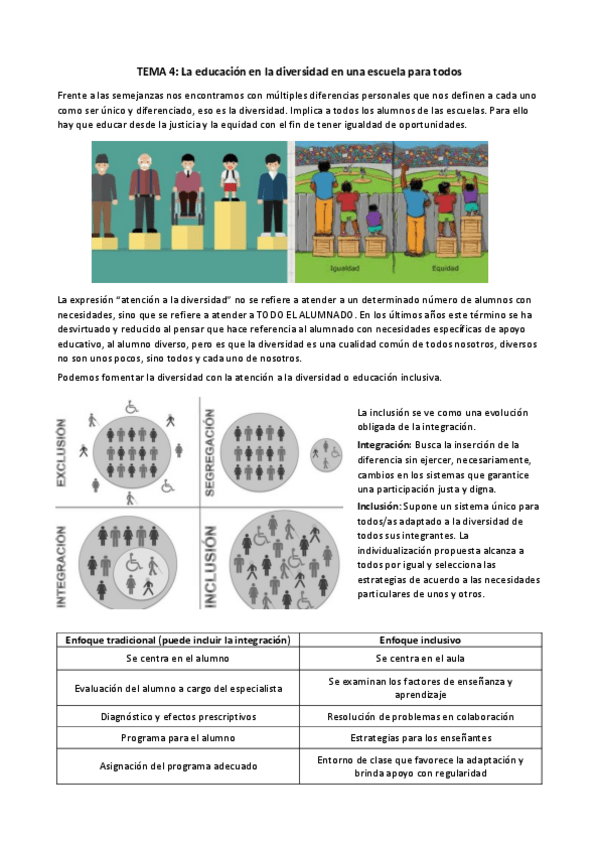 TEMA 4: La educación en la diversidad en una escuela para todos

Frente a las semejanzas nos encontramos con múltiples diferencias personales que nos definen a cada uno como ser único y diferenciado, eso es la diversidad. Implica a todos los alumnos de las escuelas. Para ello hay que educar desde la justicia y la equidad con el fin de tener igualdad de oportunidades.

Igualdad

Equidad

La expresión "atención a la diversidad" no se refiere a atender a un determinado número de alumnos con necesidades, sino que se refiere a atender a TODO EL ALUMNADO. En los últimos años este término se ha desvirtuado y reducido al pensar que hace referencia al alumnado con necesidades específicas de apoyo educativo, al alumno diverso, pero es que la diversidad es una cualidad común de todos nosotros, diversos no son unos pocos, sino todos y cada uno de nosotros.

Podemos fomentar la diversidad con la atención a la diversidad o educación inclusiva.

EXCLUSIÓN

SEGREGACIÓN

INTEGRACIÓN

INCLUSIÓN

La inclusión se ve como una evolución obligada de la integración.

Integración: Busca la inserción de la diferencia sin ejercer, necesariamente, cambios en los sistemas que garantice una participación justa y digna.

Inclusión: Supone un sistema único para todos/as adaptado a la diversidad de todos sus integrantes. La individualización propuesta alcanza a todos por igual y selecciona las estrategias de acuerdo a las necesidades particulares de unos y otros.

| Enfoque tradicional (puede incluir la integración) | Enfoque inclusivo |
|---|---|
| Se centra en el alumno | Se centra en el aula |
| Evaluación del alumno a cargo del especialista | Se examinan los factores de enseñanza y aprendizaje |
| Diagnóstico y efectos prescriptivos | Resolución de problemas en colaboración |
| Programa para el alumno | Estrategias para los enseñantes |
| Asignación del programa adecuado | Entorno de clase que favorece la adaptación y brinda apoyo con regularidad |