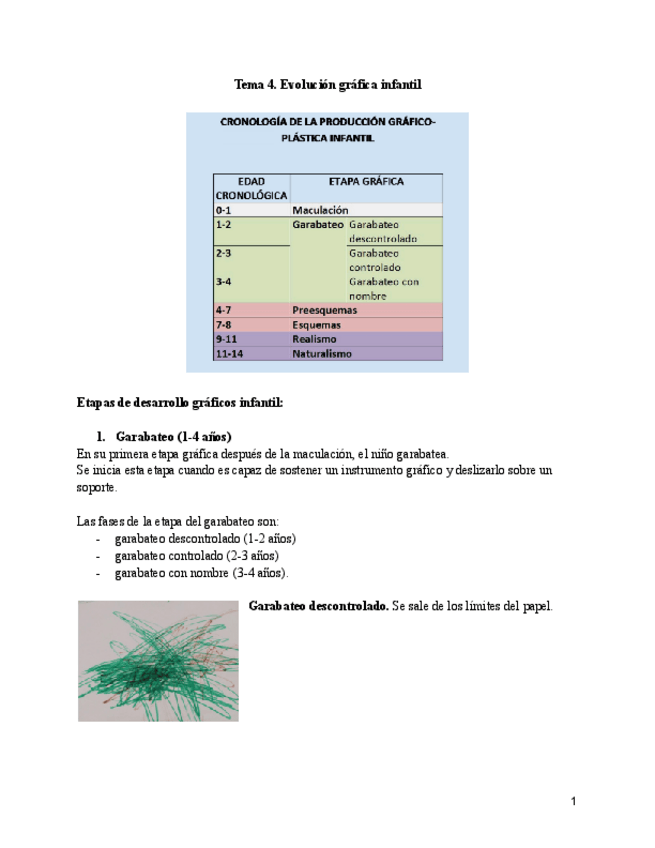 Tema 4. Evolución gráfica infantil

CRONOLOGÍA DE LA PRODUCCIÓN GRÁFICO-PLÁSTICA INFANTIL

| EDAD CRONOLÓGICA | ETAPA GRÁFICA | |
|---|---|---|
| 0-1 | Maculación | |
| 1-2 | Garabateo | Garabateo descontrolado |
| 2-3 | | Garabateo controlado |
| 3-4 | | Garabateo con nombre |
| 4-7 | Preesquemas | |
| 7-8 | Esquemas | |
| 9-11 | Realismo | |
| 11-14 | Naturalismo | |

Etapas de desarrollo gráficos infantil:

1. Garabateo (1-4 años)
En su primera etapa gráfica después de la maculación, el niño garabatea.
Se inicia esta etapa cuando es capaz de sostener un instrumento gráfico y deslizarlo sobre un soporte.

Las fases de la etapa del garabateo son:
- garabateo descontrolado (1-2 años)
- garabateo controlado (2-3 años)
- garabateo con nombre (3-4 años).

Garabateo descontrolado. Se sale de los límites del papel.

1