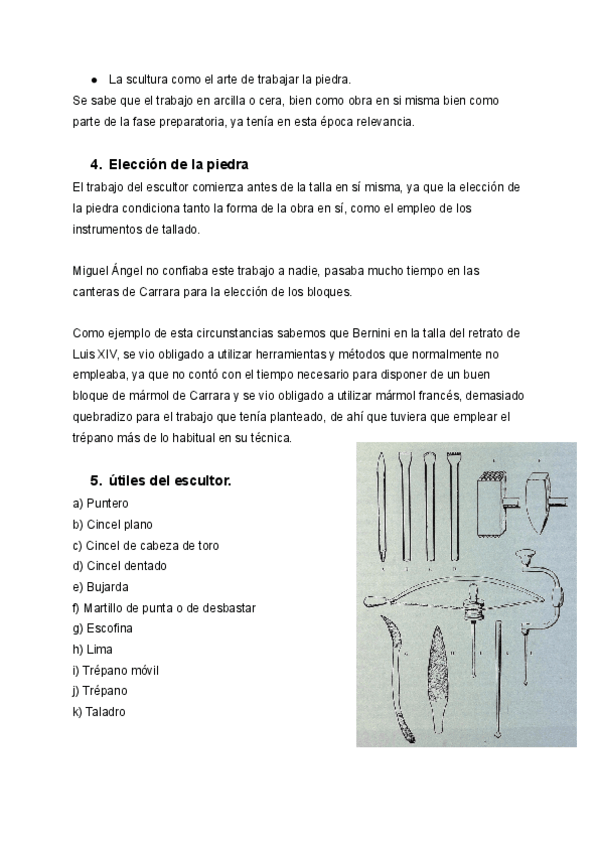 ● La scultura como el arte de trabajar la piedra.

Se sabe que el trabajo en arcilla o cera, bien como obra en si misma bien como parte de la fase preparatoria, ya tenía en esta época relevancia.

4. Elección de la piedra

El trabajo del escultor comienza antes de la talla en sí misma, ya que la elección de la piedra condiciona tanto la forma de la obra en sí, como el empleo de los instrumentos de tallado.

Miguel Ángel no confiaba este trabajo a nadie, pasaba mucho tiempo en las canteras de Carrara para la elección de los bloques.

Como ejemplo de esta circunstancias sabemos que Bernini en la talla del retrato de Luis XIV, se vio obligado a utilizar herramientas y métodos que normalmente no empleaba, ya que no contó con el tiempo necesario para disponer de un buen bloque de mármol de Carrara y se vio obligado a utilizar mármol francés, demasiado quebradizo para el trabajo que tenía planteado, de ahí que tuviera que emplear el trépano más de lo habitual en su técnica.

5. útiles del escultor.

a) Puntero
b) Cincel plano
c) Cincel de cabeza de toro
d) Cincel dentado
e) Bujarda
f) Martillo de punta o de desbastar
g) Escofina
h) Lima
i) Trépano móvil
j) Trépano
k) Taladro