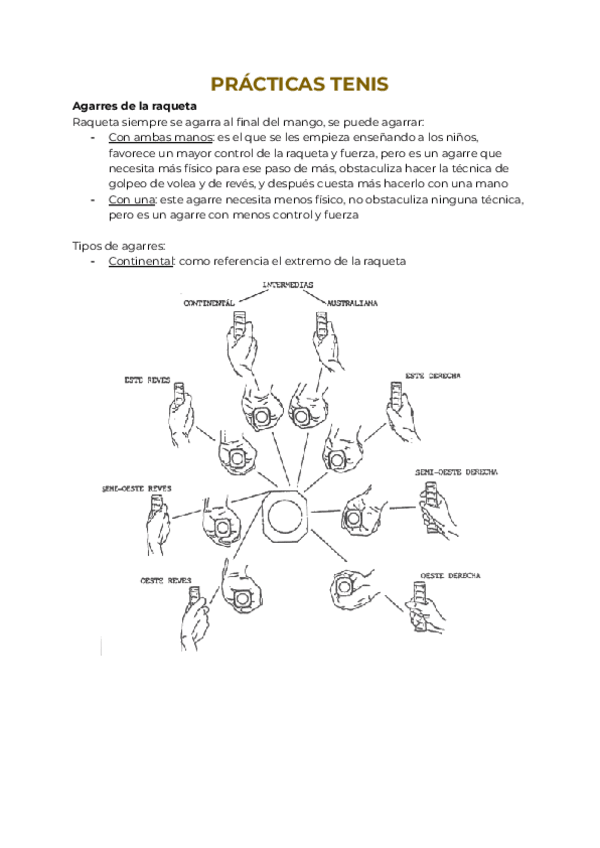 PRÁCTICAS TENIS

Agarres de la raqueta

Raqueta siempre se agarra al final del mango, se puede agarrar:

- Con ambas manos: es el que se les empieza enseñando a los niños, favorece un mayor control de la raqueta y fuerza, pero es un agarre que necesita más físico para ese paso de más, obstaculiza hacer la técnica de golpeo de volea y de revés, y después cuesta más hacerlo con una mano
- Con una: este agarre necesita menos físico, no obstaculiza ninguna técnica, pero es un agarre con menos control y fuerza

Tipos de agarres:

- Continental: como referencia el extremo de la raqueta

INTERMEDIAS
CONTINENTAL
AUSTRALIANA
ESTE REVES
ESTE DERECHA
SEMI-OESTE REVES
SEMI-OESTE DERECHA
OESTE REVES
OESTE DERECHA