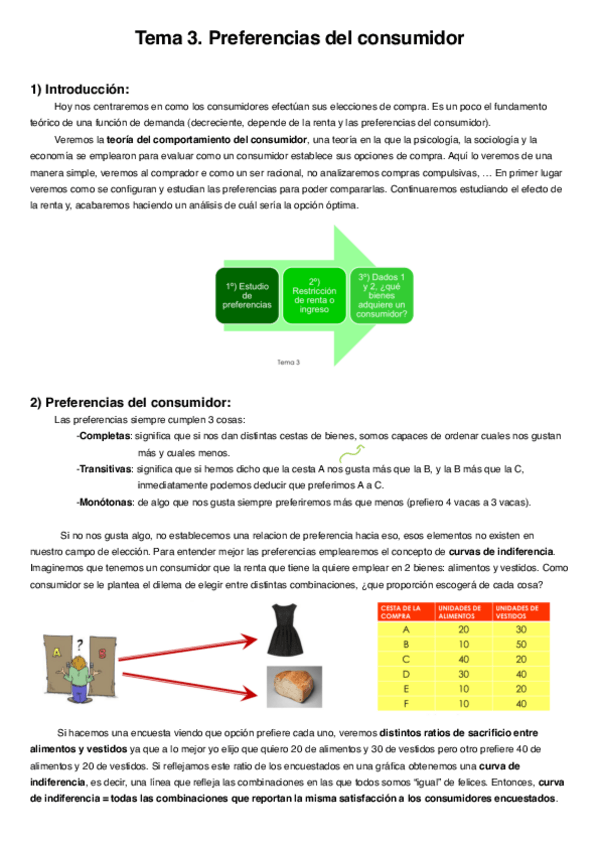 Tema 3. Preferencias del consumidor

1) Introducción:

Hoy nos centraremos en como los consumidores efectúan sus elecciones de compra. Es un poco el fundamento teórico de una función de demanda (decreciente, depende de la renta y las preferencias del consumidor).

Veremos la teoría del comportamiento del consumidor, una teoría en la que la psicología, la sociología y la economía se emplearon para evaluar como un consumidor establece sus opciones de compra. Aquí lo veremos de una manera simple, veremos al comprador e como un ser racional, no analizaremos compras compulsivas, … En primer lugar veremos como se configuran y estudian las preferencias para poder compararlas. Continuaremos estudiando el efecto de la renta y, acabaremos haciendo un análisis de cuál sería la opción óptima.

1º) Estudio de preferencias

2º) Restricción de renta o ingreso

3º) Dados 1 y 2, ¿qué bienes adquiere un consumidor?

Tema 3

2) Preferencias del consumidor:

Las preferencias siempre cumplen 3 cosas:

-Completas: significa que si nos dan distintas cestas de bienes, somos capaces de ordenar cuales nos gustan más y cuales menos.

-Transitivas: significa que si hemos dicho que la cesta A nos gusta más que la B, y la B más que la C, inmediatamente podemos deducir que preferimos A a C.

-Monótonas: de algo que nos gusta siempre preferiremos más que menos (prefiero 4 vacas a 3 vacas).

Si no nos gusta algo, no establecemos una relacion de preferencia hacia eso, esos elementos no existen en nuestro campo de elección. Para entender mejor las preferencias emplearemos el concepto de curvas de indiferencia. Imaginemos que tenemos un consumidor que la renta que tiene la quiere emplear en 2 bienes: alimentos y vestidos. Como consumidor se le plantea el dilema de elegir entre distintas combinaciones, ¿que proporción escogerá de cada cosa?

A ? B

| CESTA DE LA COMPRA | UNIDADES DE ALIMENTOS | UNIDADES DE VESTIDOS |
|---|---|---|
| A | 20 | 30 |
| B | 10 | 50 |
| C | 40 | 20 |
| D | 30 | 40 |
| E | 10 | 20 |
| F | 10 | 40 |

Si hacemos una encuesta viendo que opción prefiere cada uno, veremos distintos ratios de sacrificio entre alimentos y vestidos ya que a lo mejor yo elijo que quiero 20 de alimentos y 30 de vestidos pero otro prefiere 40 de alimentos y 20 de vestidos. Si reflejamos este ratio de los encuestados en una gráfica obtenemos una curva de indiferencia, es decir, una línea que refleja las combinaciones en las que todos somos "igual" de felices. Entonces, curva de indiferencia = todas las combinaciones que reportan la misma satisfacción a los consumidores encuestados.