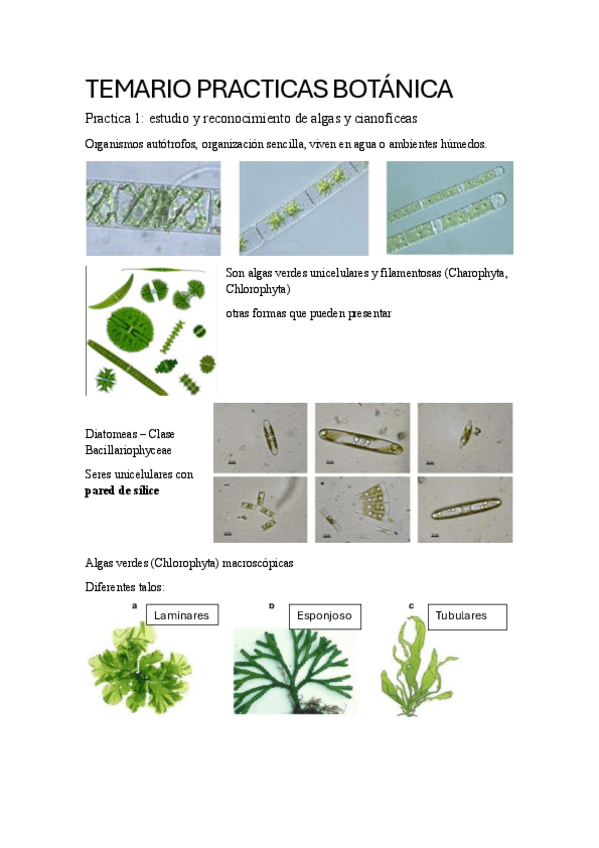 TEMARIO PRACTICAS BOTÁNICA

Practica 1: estudio y reconocimiento de algas y cianofíceas

Organismos autótrofos, organización sencilla, viven en agua o ambientes húmedos.

Son algas verdes unicelulares y filamentosas (Charophyta, Chlorophyta)

otras formas que pueden presentar

Diatomeas – Clase Bacillariophyceae

Seres unicelulares con **pared de sílice**

Algas verdes (Chlorophyta) macroscópicas

Diferentes talos:

a Laminares

b Esponjoso

c Tubulares