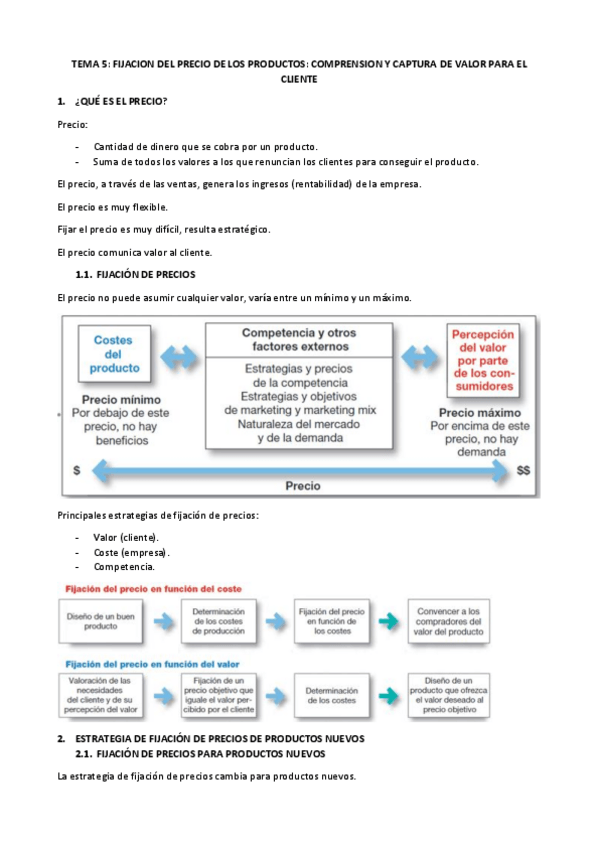 TEMA 5: FIJACION DEL PRECIO DE LOS PRODUCTOS: COMPRENSION Y CAPTURA DE VALOR PARA EL CLIENTE

1. ¿QUÉ ES EL PRECIO?

Precio:

- Cantidad de dinero que se cobra por un producto.
- Suma de todos los valores a los que renuncian los clientes para conseguir el producto.

El precio, a través de las ventas, genera los ingresos (rentabilidad) de la empresa.

El precio es muy flexible.

Fijar el precio es muy difícil, resulta estratégico.

El precio comunica valor al cliente.

1.1. FIJACIÓN DE PRECIOS

El precio no puede asumir cualquier valor, varía entre un mínimo y un máximo.

Costes del producto

Precio mínimo
Por debajo de este precio, no hay beneficios

Competencia y otros factores externos

Estrategias y precios de la competencia
Estrategias y objetivos de marketing y marketing mix
Naturaleza del mercado y de la demanda

Percepción del valor por parte de los consumidores

Precio máximo
Por encima de este precio, no hay demanda

$

Precio

$$

Principales estrategias de fijación de precios:

- Valor (cliente).
- Coste (empresa).
- Competencia.

Fijación del precio en función del coste

Diseño de un buen producto

Determinación de los costes de producción

Fijación del precio en función de los costes

Convencer a los compradores del valor del producto

Fijación del precio en función del valor

Valoración de las necesidades del cliente y de su percepción del valor

Fijación de un precio objetivo que iguale el valor percibido por el cliente

Determinación de los costes

Diseño de un producto que ofrezca el valor deseado al precio objetivo

2. ESTRATEGIA DE FIJACIÓN DE PRECIOS DE PRODUCTOS NUEVOS

2.1. FIJACIÓN DE PRECIOS PARA PRODUCTOS NUEVOS

La estrategia de fijación de precios cambia para productos nuevos.