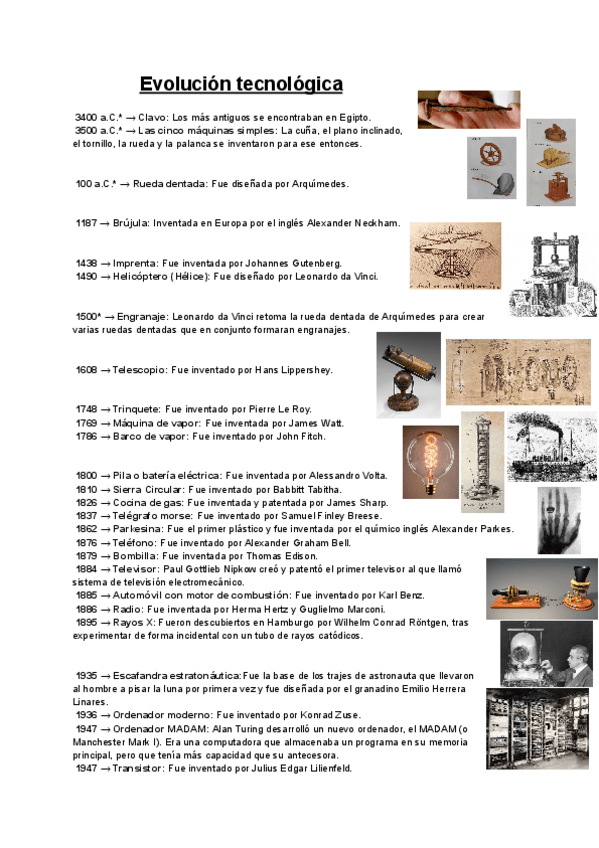 Evolución tecnológica

3400 a.C.* → Clavo: Los más antiguos se encontraban en Egipto.
3500 a.C.* → Las cinco máquinas simples: La cuña, el plano inclinado, el tornillo, la rueda y la palanca se inventaron para ese entonces.

100 a.C.* → Rueda dentada: Fue diseñada por Arquímedes.

1187 → Brújula: Inventada en Europa por el inglés Alexander Neckham.

1438 → Imprenta: Fue inventada por Johannes Gutenberg.
1490 → Helicóptero (Hélice): Fue diseñado por Leonardo da Vinci.

1500* → Engranaje: Leonardo da Vinci retoma la rueda dentada de Arquímedes para crear varias ruedas dentadas que en conjunto formaran engranajes.

1608 → Telescopio: Fue inventado por Hans Lippershey.

1748 → Trinquete: Fue inventado por Pierre Le Roy.
1769 → Máquina de vapor: Fue inventada por James Watt.
1786 → Barco de vapor: Fue inventado por John Fitch.

1800 → Pila o batería eléctrica: Fue inventada por Alessandro Volta.
1810 → Sierra Circular: Fue inventado por Babbitt Tabitha.
1826 → Cocina de gas: Fue inventada y patentada por James Sharp.
1837 → Telégrafo morse: Fue inventado por Samuel Finley Breese.
1862 → Parkesina: Fue el primer plástico y fue inventada por el químico inglés Alexander Parkes.
1876 → Teléfono: Fue inventado por Alexander Graham Bell.
1879 → Bombilla: Fue inventada por Thomas Edison.
1884 → Televisor: Paul Gottlieb Nipkow creó y patentó el primer televisor al que llamó sistema de televisión electromecánico.
1885 → Automóvil con motor de combustión: Fue inventado por Karl Benz.
1886 → Radio: Fue inventada por Herma Hertz y Guglielmo Marconi.
1895 → Rayos X: Fueron descubiertos en Hamburgo por Wilhelm Conrad Röntgen, tras experimentar de forma incidental con un tubo de rayos catódicos.

1935 → Escafandra estratonáutica: Fue la base de los trajes de astronauta que llevaron al hombre a pisar la luna por primera vez y fue diseñada por el granadino Emilio Herrera Linares.
1936 → Ordenador moderno: Fue inventado por Konrad Zuse.
1947 → Ordenador MADAM: Alan Turing desarrolló un nuevo ordenador, el MADAM (o Manchester Mark I). Era una computadora que almacenaba un programa en su memoria principal, pero que tenía más capacidad que su antecesora.
1947 → Transistor: Fue inventado por Julius Edgar Lilienfeld.