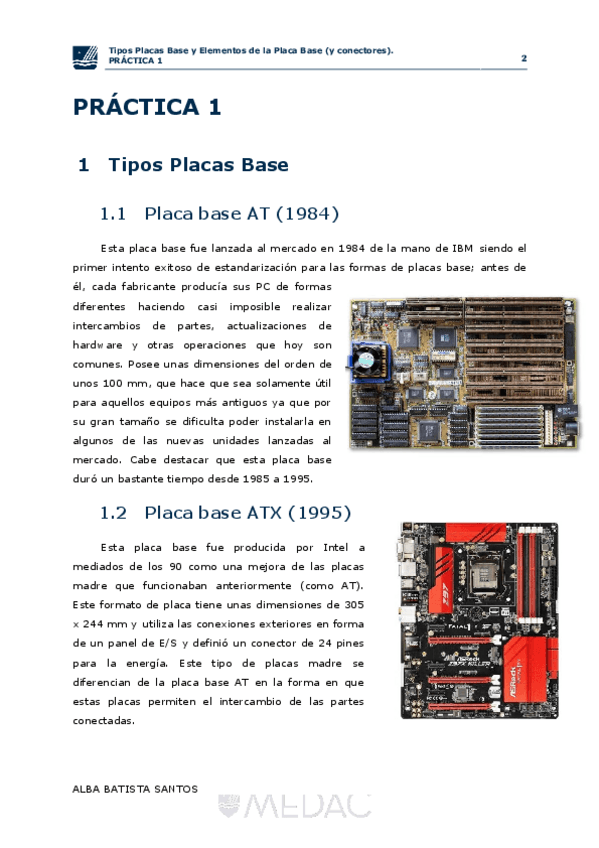 Tipos Placas Base y Elementos de la Placa Base (y conectores).
PRÁCTICA 1

2

PRÁCTICA 1

1 Tipos Placas Base

1.1 Placa base AT (1984)

Esta placa base fue lanzada al mercado en 1984 de la mano de IBM siendo el primer intento exitoso de estandarización para las formas de placas base; antes de él, cada fabricante producía sus PC de formas diferentes haciendo casi imposible realizar intercambios de partes, actualizaciones de hardware y otras operaciones que hoy son comunes. Posee unas dimensiones del orden de unos 100 mm, que hace que sea solamente útil para aquellos equipos más antiguos ya que por su gran tamaño se dificulta poder instalarla en algunos de las nuevas unidades lanzadas al mercado. Cabe destacar que esta placa base duró un bastante tiempo desde 1985 a 1995.

1.2 Placa base ATX (1995)

Esta placa base fue producida por Intel a mediados de los 90 como una mejora de las placas madre que funcionaban anteriormente (como AT). Este formato de placa tiene unas dimensiones de 305 x 244 mm y utiliza las conexiones exteriores en forma de un panel de E/S y definió un conector de 24 pines para la energía. Este tipo de placas madre se diferencian de la placa base AT en la forma en que estas placas permiten el intercambio de las partes conectadas.

ALBA BATISTA SANTOS

MEDAC