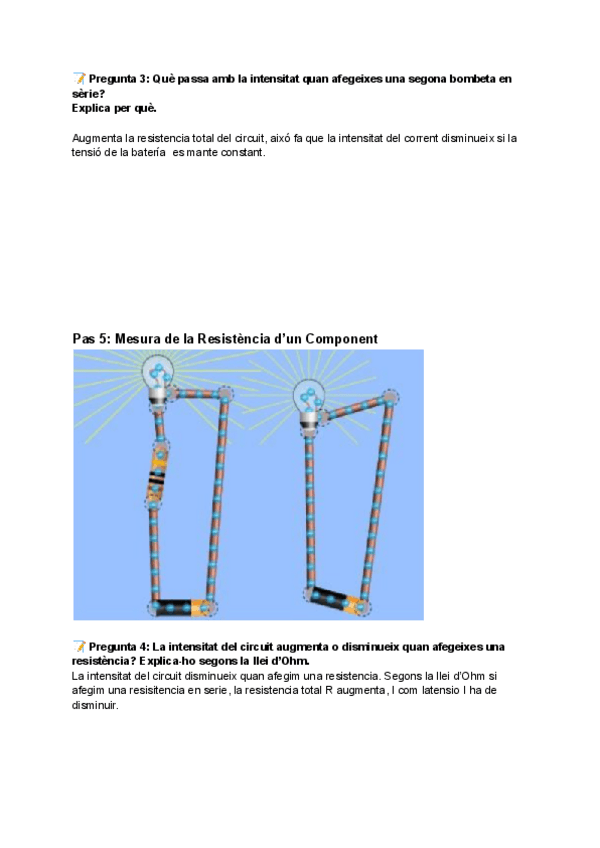 📝 Pregunta 3: Què passa amb la intensitat quan afegeixes una segona bombeta en sèrie?
Explica per què.

Augmenta la resistencia total del circuit, aixó fa que la intensitat del corrent disminueix si la tensió de la batería es mante constant.

Pas 5: Mesura de la Resistència d'un Component

📝 Pregunta 4: La intensitat del circuit augmenta o disminueix quan afegeixes una resistència? Explica-ho segons la llei d'Ohm.
La intensitat del circuit disminueix quan afegim una resistencia. Segons la llei d'Ohm si afegim una resisitencia en serie, la resistencia total R augmenta, I com latensio I ha de disminuir.