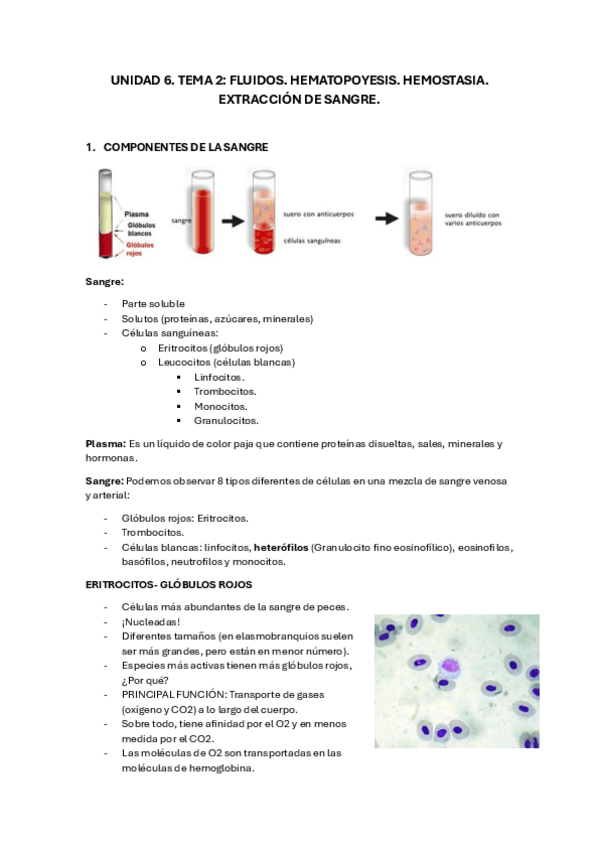 UNIDAD 6. TEMA 2: FLUIDOS. HEMATOPOYESIS. HEMOSTASIA. EXTRACCIÓN DE SANGRE.

1. COMPONENTES DE LA SANGRE

Plasma
Glóbulos blancos
Glóbulos rojos
sangre
suero con anticuerpos
células sanguíneas
suero diluido con varios anticuerpos

Sangre:

- Parte soluble
- Solutos (proteínas, azúcares, minerales)
- Células sanguíneas:
  o Eritrocitos (glóbulos rojos)
  o Leucocitos (células blancas)
    ▪ Linfocitos.
    ▪ Trombocitos.
    ▪ Monocitos.
    ▪ Granulocitos.

Plasma: Es un líquido de color paja que contiene proteínas disueltas, sales, minerales y hormonas.

Sangre: Podemos observar 8 tipos diferentes de células en una mezcla de sangre venosa y arterial:

- Glóbulos rojos: Eritrocitos.
- Trombocitos.
- Células blancas: linfocitos, heterófilos (Granulocito fino eosinofílico), eosinofilos, basófilos, neutrofilos y monocitos.

ERITROCITOS- GLÓBULOS ROJOS

- Células más abundantes de la sangre de peces.
- ¡Nucleadas!
- Diferentes tamaños (en elasmobranquios suelen ser más grandes, pero están en menor número).
- Especies más activas tienen más glóbulos rojos, ¿Por qué?
- PRINCIPAL FUNCIÓN: Transporte de gases (oxigeno y CO2) a lo largo del cuerpo.
- Sobre todo, tiene afinidad por el O2 y en menos medida por el CO2.
- Las moléculas de O2 son transportadas en las moléculas de hemoglobina.