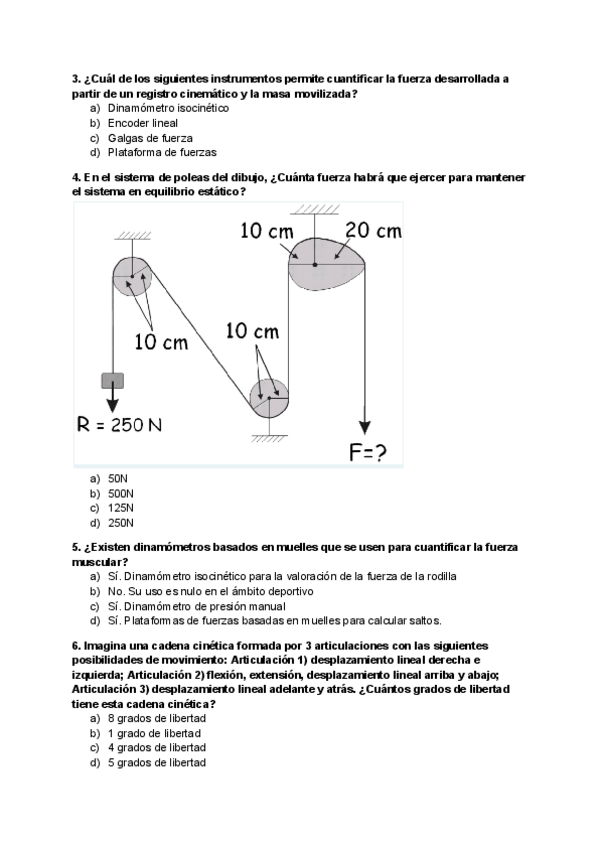 3. ¿Cuál de los siguientes instrumentos permite cuantificar la fuerza desarrollada a partir de un registro cinemático y la masa movilizada?
a) Dinamómetro isocinético
b) Encoder lineal
c) Galgas de fuerza
d) Plataforma de fuerzas

4. En el sistema de poleas del dibujo, ¿Cuánta fuerza habrá que ejercer para mantener el sistema en equilibrio estático?

10 cm
20 cm
10 cm
10 cm
R = 250 N
F=?

a) 50N
b) 500N
c) 125N
d) 250N

5. ¿Existen dinamómetros basados en muelles que se usen para cuantificar la fuerza muscular?
a) Sí. Dinamómetro isocinético para la valoración de la fuerza de la rodilla
b) No. Su uso es nulo en el ámbito deportivo
c) Sí. Dinamómetro de presión manual
d) Sí. Plataformas de fuerzas basadas en muelles para calcular saltos.

6. Imagina una cadena cinética formada por 3 articulaciones con las siguientes posibilidades de movimiento: Articulación 1) desplazamiento lineal derecha e izquierda; Articulación 2) flexión, extensión, desplazamiento lineal arriba y abajo; Articulación 3) desplazamiento lineal adelante y atrás. ¿Cuántos grados de libertad tiene esta cadena cinética?
a) 8 grados de libertad
b) 1 grado de libertad
c) 4 grados de libertad
d) 5 grados de libertad