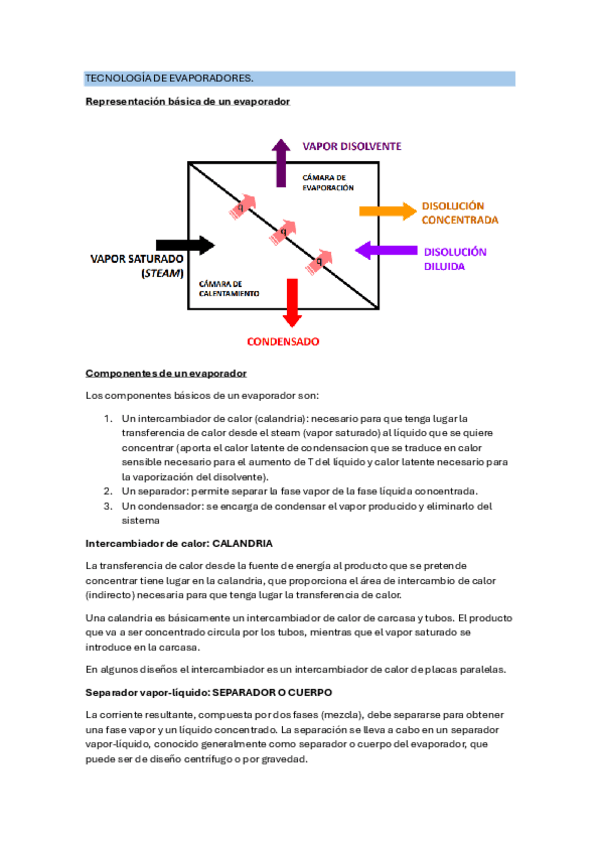 TECNOLOGÍA DE EVAPORADORES.

Representación básica de un evaporador

VAPOR DISOLVENTE

CÁMARA DE EVAPORACIÓN

DISOLUCIÓN CONCENTRADA

q

q

q

VAPOR SATURADO (STEAM)

DISOLUCIÓN DILUIDA

CÁMARA DE CALENTAMIENTO

CONDENSADO

Componentes de un evaporador

Los componentes básicos de un evaporador son:

1. Un intercambiador de calor (calandria): necesario para que tenga lugar la transferencia de calor desde el steam (vapor saturado) al líquido que se quiere concentrar (aporta el calor latente de condensacion que se traduce en calor sensible necesario para el aumento de T del líquido y calor latente necesario para la vaporización del disolvente).
2. Un separador: permite separar la fase vapor de la fase líquida concentrada.
3. Un condensador: se encarga de condensar el vapor producido y eliminarlo del sistema

Intercambiador de calor: CALANDRIA

La transferencia de calor desde la fuente de energía al producto que se pretende concentrar tiene lugar en la calandria, que proporciona el área de intercambio de calor (indirecto) necesaria para que tenga lugar la transferencia de calor.

Una calandria es básicamente un intercambiador de calor de carcasa y tubos. El producto que va a ser concentrado circula por los tubos, mientras que el vapor saturado se introduce en la carcasa.

En algunos diseños el intercambiador es un intercambiador de calor de placas paralelas.

Separador vapor-líquido: SEPARADOR O CUERPO

La corriente resultante, compuesta por dos fases (mezcla), debe separarse para obtener una fase vapor y un líquido concentrado. La separación se lleva a cabo en un separador vapor-líquido, conocido generalmente como separador o cuerpo del evaporador, que puede ser de diseño centrífugo o por gravedad.