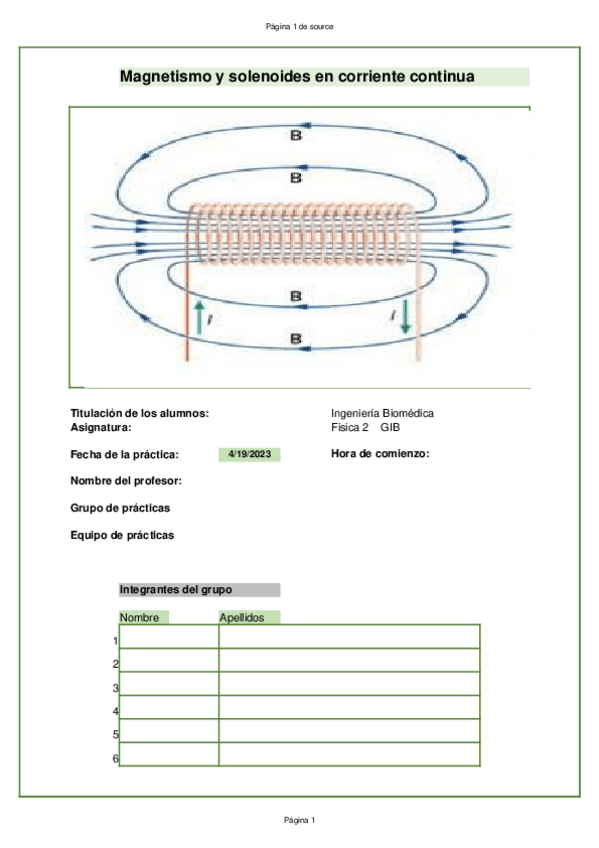 Página 1 de source

Magnetismo y solenoides en corriente continua

B

B

B

B

I

I

Titulación de los alumnos: Ingeniería Biomédica
Asignatura: Fisica 2 GIB

Fecha de la práctica: 4/19/2023 Hora de comienzo:

Nombre del profesor:

Grupo de prácticas

Equipo de prácticas

Integrantes del grupo

| | Nombre | Apellidos |
|---|---|---|
| 1 | | |
| 2 | | |
| 3 | | |
| 4 | | |
| 5 | | |
| 6 | | |

Página 1