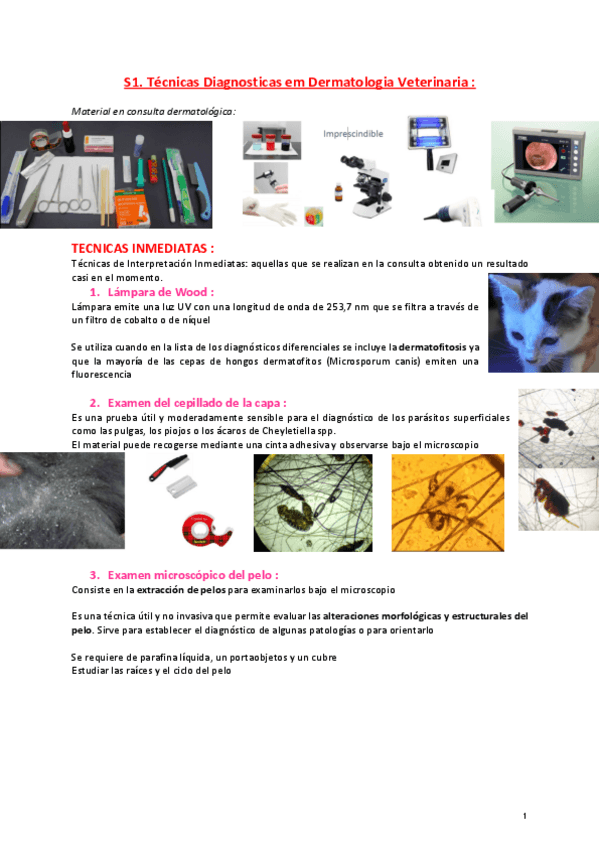 S1. Técnicas Diagnosticas em Dermatologia Veterinaria :

Material en consulta dermatológica:

Imprescindible

TECNICAS INMEDIATAS :

Técnicas de Interpretación Inmediatas: aquellas que se realizan en la consulta obtenido un resultado casi en el momento.

1. Lámpara de Wood :

Lámpara emite una luz UV con una longitud de onda de 253,7 nm que se filtra a través de un filtro de cobalto o de níquel

Se utiliza cuando en la lista de los diagnósticos diferenciales se incluye la dermatofitosis ya que la mayoría de las cepas de hongos dermatofitos (Microsporum canis) emiten una fluorescencia

2. Examen del cepillado de la capa :

Es una prueba útil y moderadamente sensible para el diagnóstico de los parásitos superficiales como las pulgas, los piojos o los ácaros de Cheyletiella spp.
El material puede recogerse mediante una cinta adhesiva y observarse bajo el microscopio

3. Examen microscópico del pelo :

Consiste en la extracción de pelos para examinarlos bajo el microscopio

Es una técnica útil y no invasiva que permite evaluar las alteraciones morfológicas y estructurales del pelo. Sirve para establecer el diagnóstico de algunas patologías o para orientarlo

Se requiere de parafina líquida, un portaobjetos y un cubre
Estudiar las raíces y el ciclo del pelo

1