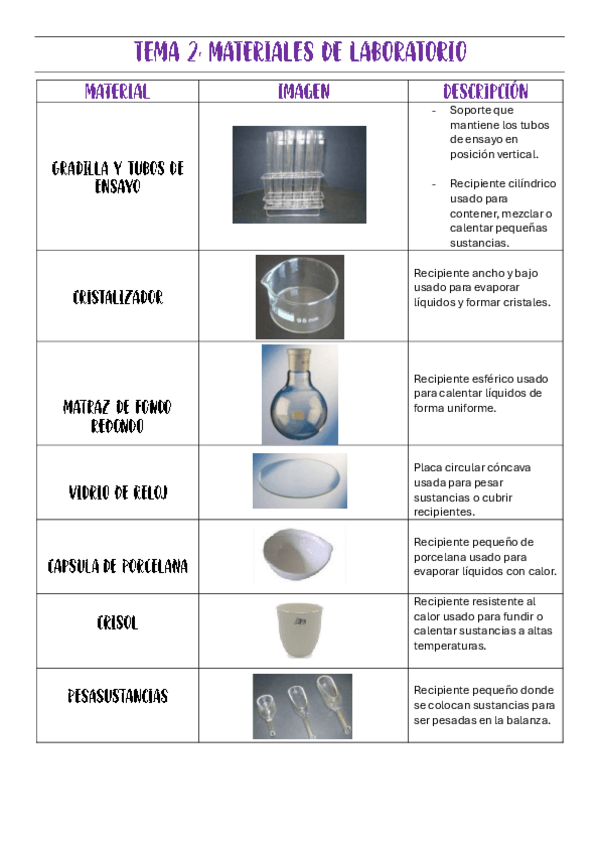 TEMA 2: MATERIALES DE LABORATORIO

| MATERIAL | IMAGEN | DESCRIPCIÓN |
|---|---|---|
| GRADILLA Y TUBOS DE ENSAYO | | - Soporte que mantiene los tubos de ensayo en posición vertical. - Recipiente cilíndrico usado para contener, mezclar o calentar pequeñas sustancias. |
| CRISTALIZADOR | | Recipiente ancho y bajo usado para evaporar líquidos y formar cristales. |
| MATRAZ DE FONDO REDONDO | | Recipiente esférico usado para calentar líquidos de forma uniforme. |
| VIDRIO DE RELOJ | | Placa circular cóncava usada para pesar sustancias o cubrir recipientes. |
| CAPSULA DE PORCELANA | | Recipiente pequeño de porcelana usado para evaporar líquidos con calor. |
| CRISOL | | Recipiente resistente al calor usado para fundir o calentar sustancias a altas temperaturas. |
| PESASUSTANCIAS | | Recipiente pequeño donde se colocan sustancias para ser pesadas en la balanza. |