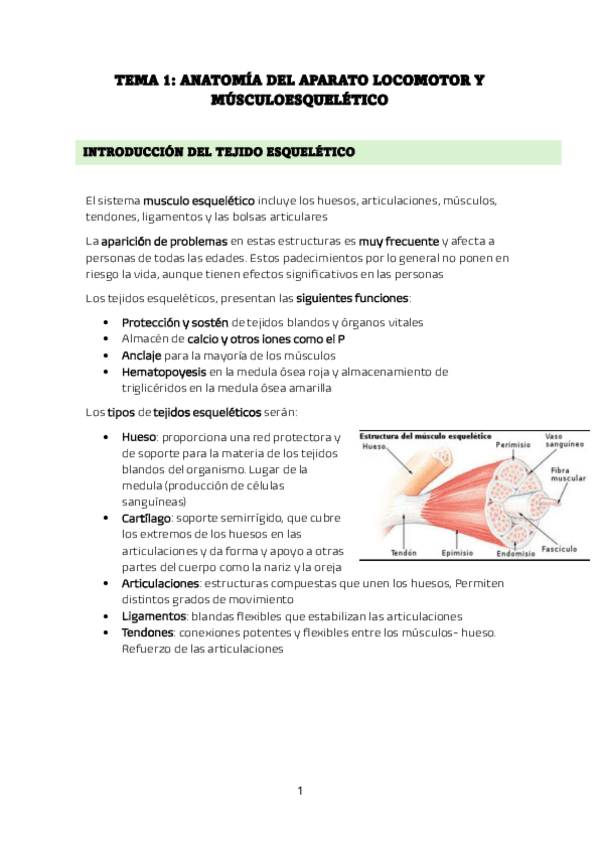 TEMA 1: ANATOMÍA DEL APARATO LOCOMOTOR Y MÚSCULOESQUELÉTICO

INTRODUCCIÓN DEL TEJIDO ESQUELÉTICO

El sistema musculo esquelético incluye los huesos, articulaciones, músculos, tendones, ligamentos y las bolsas articulares

La aparición de problemas en estas estructuras es muy frecuente y afecta a personas de todas las edades. Estos padecimientos por lo general no ponen en riesgo la vida, aunque tienen efectos significativos en las personas

Los tejidos esqueléticos, presentan las siguientes funciones:

• Protección y sostén de tejidos blandos y órganos vitales
• Almacén de calcio y otros iones como el P
• Anclaje para la mayoría de los músculos
• Hematopoyesis en la medula ósea roja y almacenamiento de triglicéridos en la medula ósea amarilla

Los tipos de tejidos esqueléticos serán:

• Hueso: proporciona una red protectora y de soporte para la materia de los tejidos blandos del organismo. Lugar de la medula (producción de células sanguíneas)
• Cartílago: soporte semirrígido, que cubre los extremos de los huesos en las articulaciones y da forma y apoyo a otras partes del cuerpo como la nariz y la oreja
• Articulaciones: estructuras compuestas que unen los huesos, Permiten distintos grados de movimiento
• Ligamentos: blandas flexibles que estabilizan las articulaciones
• Tendones: conexiones potentes y flexibles entre los músculos- hueso. Refuerzo de las articulaciones

Estructura del músculo esquelético
Hueso
Perimisio
Vaso sanguíneo
Fibra muscular
Tendón
Epimisio
Endomisio
Fascículo

1