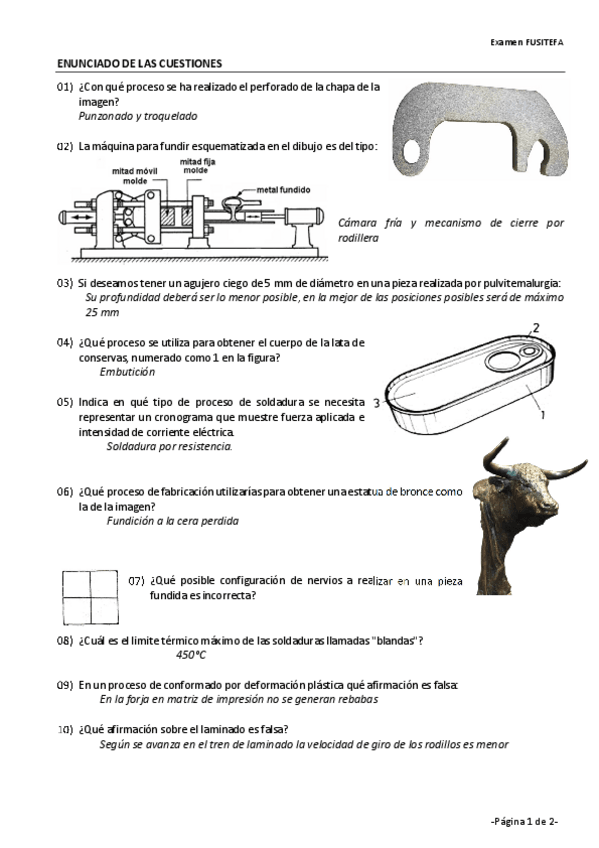 Examen FUSITEFA

ENUNCIADO DE LAS CUESTIONES

01) ¿Con qué proceso se ha realizado el perforado de la chapa de la imagen?
Punzonado y troquelado

02) La máquina para fundir esquematizada en el dibujo es del tipo:

mitad móvil molde
mitad fija molde
metal fundido

Cámara fría y mecanismo de cierre por rodillera

03) Si deseamos tener un agujero ciego de 5 mm de diámetro en una pieza realizada por pulvitemalurgia:
Su profundidad deberá ser lo menor posible, en la mejor de las posiciones posibles será de máximo 25 mm

04) ¿Qué proceso se utiliza para obtener el cuerpo de la lata de conservas, numerado como 1 en la figura?
Embutición

2
3
1

05) Indica en qué tipo de proceso de soldadura se necesita representar un cronograma que muestre fuerza aplicada e intensidad de corriente eléctrica.
Soldadura por resistencia.

06) ¿Qué proceso de fabricación utilizarías para obtener una estatua de bronce como la de la imagen?
Fundición a la cera perdida

07) ¿Qué posible configuración de nervios a realizar en una pieza fundida es incorrecta?

08) ¿Cuál es el limite térmico máximo de las soldaduras llamadas "blandas"?
450ºC

09) En un proceso de conformado por deformación plástica qué afirmación es falsa:
En la forja en matriz de impresión no se generan rebabas

10) ¿Qué afirmación sobre el laminado es falsa?
Según se avanza en el tren de laminado la velocidad de giro de los rodillos es menor

-Página 1 de 2-