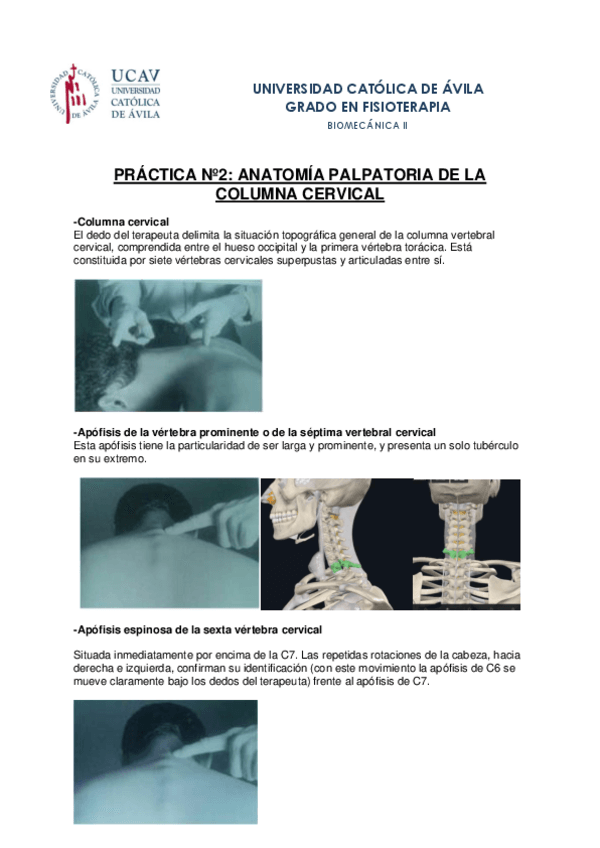 UNIVERSIDAD CATÓLICA DE ÁVILA

UCAV UNIVERSIDAD CATÓLICA DE ÁVILA

UNIVERSIDAD CATÓLICA DE ÁVILA
GRADO EN FISIOTERAPIA
BIOMECÁNICA II

PRÁCTICA Nº2: ANATOMÍA PALPATORIA DE LA COLUMNA CERVICAL

-Columna cervical
El dedo del terapeuta delimita la situación topográfica general de la columna vertebral cervical, comprendida entre el hueso occipital y la primera vértebra torácica. Está constituida por siete vértebras cervicales superpustas y articuladas entre sí.

-Apófisis de la vértebra prominente o de la séptima vertebral cervical
Esta apófisis tiene la particularidad de ser larga y prominente, y presenta un solo tubérculo en su extremo.

-Apófisis espinosa de la sexta vértebra cervical

Situada inmediatamente por encima de la C7. Las repetidas rotaciones de la cabeza, hacia derecha e izquierda, confirman su identificación (con este movimiento la apófisis de C6 se mueve claramente bajo los dedos del terapeuta) frente al apófisis de C7.