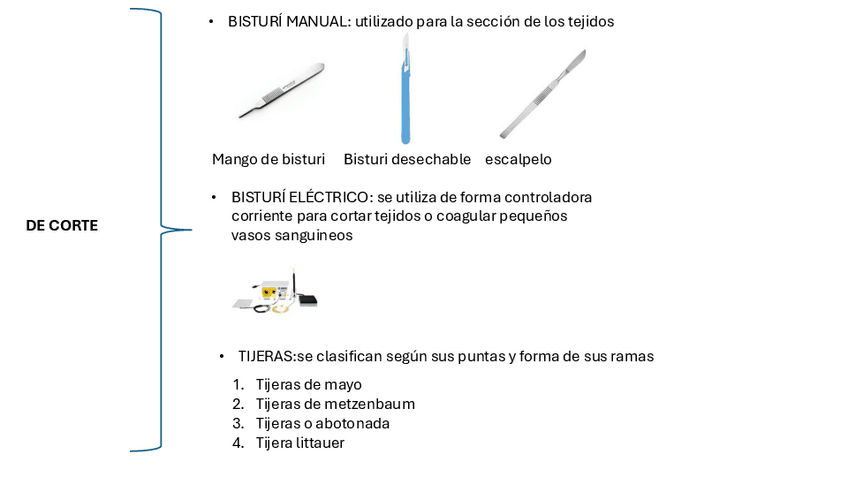 DE CORTE

• BISTURÍ MANUAL: utilizado para la sección de los tejidos

Mango de bisturi Bisturi desechable escalpelo

• BISTURÍ ELÉCTRICO: se utiliza de forma controladora corriente para cortar tejidos o coagular pequeños vasos sanguineos

• TIJERAS:se clasifican según sus puntas y forma de sus ramas

1. Tijeras de mayo
2. Tijeras de metzenbaum
3. Tijeras o abotonada
4. Tijera littauer