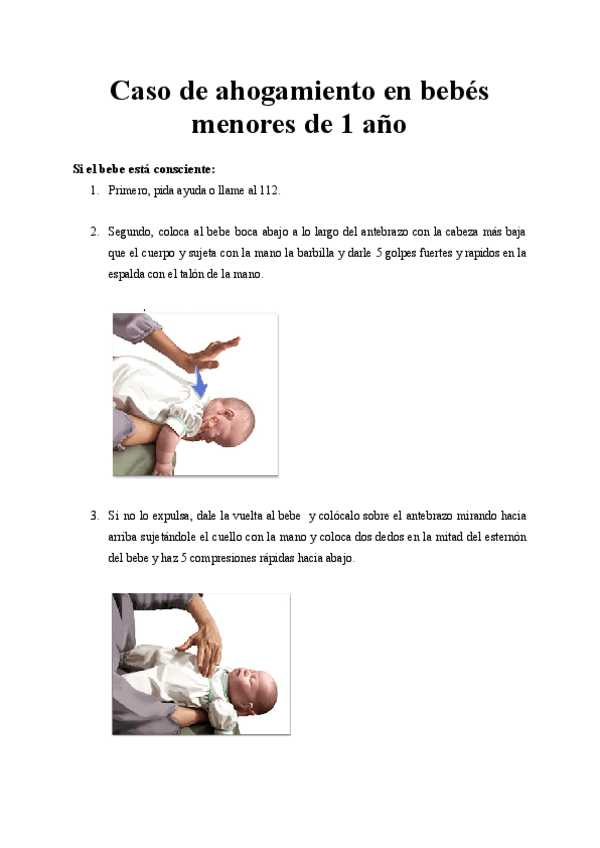 Caso de ahogamiento en bebés menores de 1 año

Si el bebe está consciente:

1. Primero, pida ayuda o llame al 112.

2. Segundo, coloca al bebe boca abajo a lo largo del antebrazo con la cabeza más baja que el cuerpo y sujeta con la mano la barbilla y darle 5 golpes fuertes y rapidos en la espalda con el talón de la mano.

3. Si no lo expulsa, dale la vuelta al bebe y colócalo sobre el antebrazo mirando hacia arriba sujetándole el cuello con la mano y coloca dos dedos en la mitad del esternón del bebe y haz 5 compresiones rápidas hacia abajo.