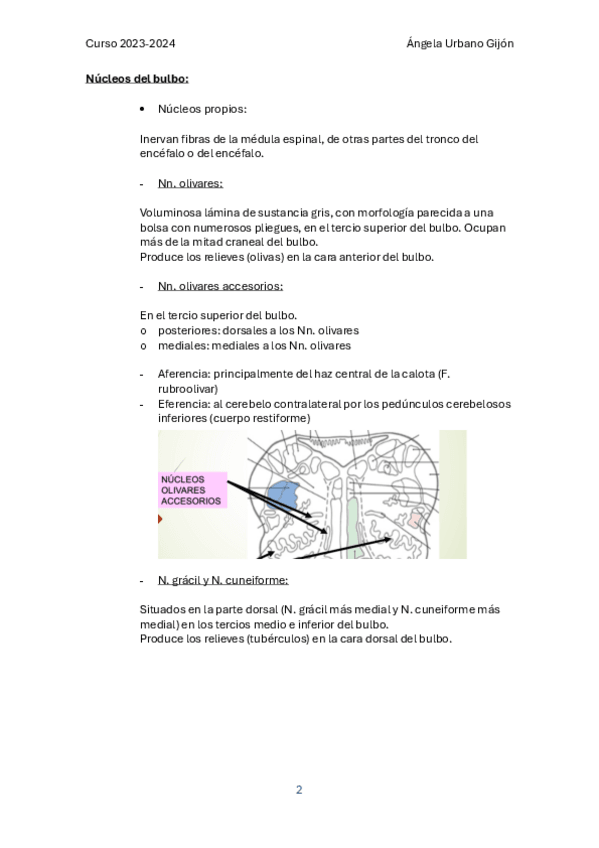 Curso 2023-2024 Ángela Urbano Gijón

Núcleos del bulbo:

• Núcleos propios:

Inervan fibras de la médula espinal, de otras partes del tronco del encéfalo o del encéfalo.

- Nn. olivares:

Voluminosa lámina de sustancia gris, con morfología parecida a una bolsa con numerosos pliegues, en el tercio superior del bulbo. Ocupan más de la mitad craneal del bulbo.
Produce los relieves (olivas) en la cara anterior del bulbo.

- Nn. olivares accesorios:

En el tercio superior del bulbo.
o posteriores: dorsales a los Nn. olivares
o mediales: mediales a los Nn. olivares

- Aferencia: principalmente del haz central de la calota (F. rubroolivar)
- Eferencia: al cerebelo contralateral por los pedúnculos cerebelosos inferiores (cuerpo restiforme)

NÚCLEOS OLIVARES ACCESORIOS

- N. grácil y N. cuneiforme:

Situados en la parte dorsal (N. grácil más medial y N. cuneiforme más medial) en los tercios medio e inferior del bulbo.
Produce los relieves (tubérculos) en la cara dorsal del bulbo.

2