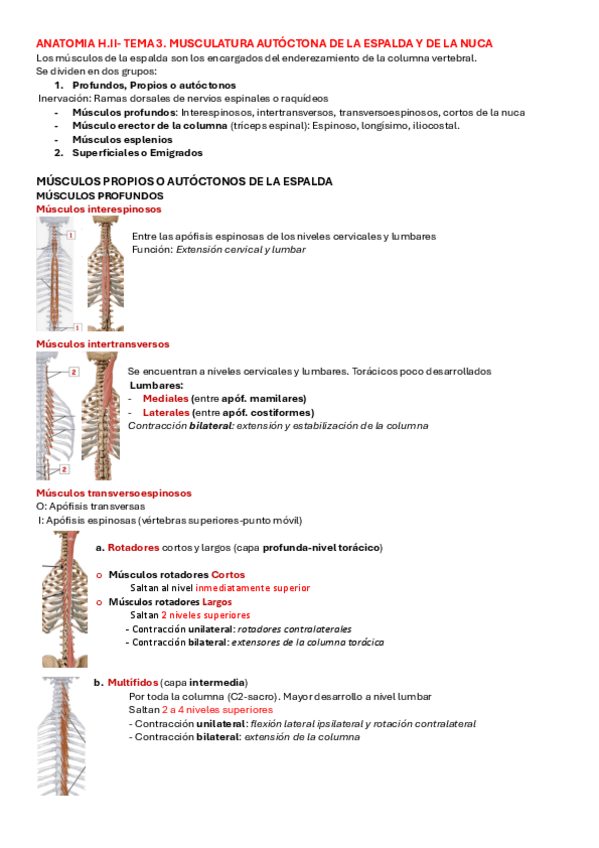 ANATOMIA H.II- TEMA 3. MUSCULATURA AUTÓCTONA DE LA ESPALDA Y DE LA NUCA
Los músculos de la espalda son los encargados del enderezamiento de la columna vertebral.
Se dividen en dos grupos:

1. Profundos, Propios o autóctonos

Inervación: Ramas dorsales de nervios espinales o raquídeos

- Músculos profundos: Interespinosos, intertransversos, transversoespinosos, cortos de la nuca
- Músculo erector de la columna (tríceps espinal): Espinoso, longísimo, iliocostal.
- Músculos esplenios

2. Superficiales o Emigrados

MÚSCULOS PROPIOS O AUTÓCTONOS DE LA ESPALDA
MÚSCULOS PROFUNDOS
Músculos interespinosos

1

1

Entre las apófisis espinosas de los niveles cervicales y lumbares
Función: Extensión cervical y lumbar

Músculos intertransversos

2

2

Se encuentran a niveles cervicales y lumbares. Torácicos poco desarrollados
Lumbares:
- Mediales (entre apóf. mamilares)
- Laterales (entre apóf. costiformes)
Contracción bilateral: extensión y estabilización de la columna

Músculos transversoespinosos
O: Apófisis transversas
I: Apófisis espinosas (vértebras superiores-punto móvil)

a. Rotadores cortos y largos (capa profunda-nivel torácico)

o Músculos rotadores Cortos
Saltan al nivel inmediatamente superior
o Músculos rotadores Largos
Saltan 2 niveles superiores
- Contracción unilateral: rotadores contralaterales
- Contracción bilateral: extensores de la columna torácica

b. Multífidos (capa intermedia)
Por toda la columna (C2-sacro). Mayor desarrollo a nivel lumbar
Saltan 2 a 4 niveles superiores
- Contracción unilateral: flexión lateral ipsilateral y rotación contralateral
- Contracción bilateral: extensión de la columna