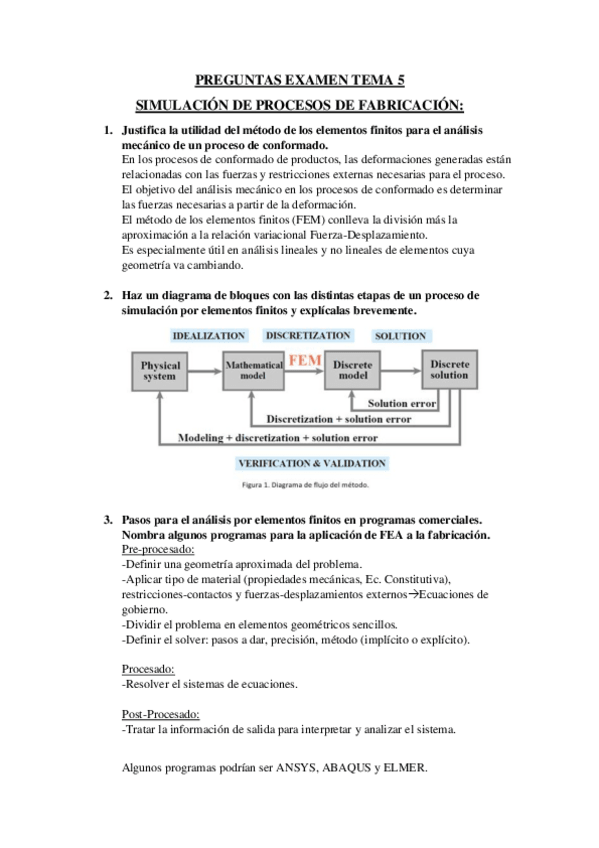 PREGUNTAS EXAMEN TEMA 5

SIMULACIÓN DE PROCESOS DE FABRICACIÓN:

1. Justifica la utilidad del método de los elementos finitos para el análisis mecánico de un proceso de conformado.
En los procesos de conformado de productos, las deformaciones generadas están relacionadas con las fuerzas y restricciones externas necesarias para el proceso.
El objetivo del análisis mecánico en los procesos de conformado es determinar las fuerzas necesarias a partir de la deformación.
El método de los elementos finitos (FEM) conlleva la división más la aproximación a la relación variacional Fuerza-Desplazamiento.
Es especialmente útil en análisis lineales y no lineales de elementos cuya geometría va cambiando.

2. Haz un diagrama de bloques con las distintas etapas de un proceso de simulación por elementos finitos y explícalas brevemente.

IDEALIZATION DISCRETIZATION SOLUTION

Physical system
Mathematical model
FEM
Discrete model
Discrete solution
Solution error
Discretization + solution error
Modeling + discretization + solution error
VERIFICATION & VALIDATION

Figura 1. Diagrama de flujo del método.

3. Pasos para el análisis por elementos finitos en programas comerciales. Nombra algunos programas para la aplicación de FEA a la fabricación.
Pre-procesado:
-Definir una geometría aproximada del problema.
-Aplicar tipo de material (propiedades mecánicas, Ec. Constitutiva), restricciones-contactos y fuerzas-desplazamientos externos→Ecuaciones de gobierno.
-Dividir el problema en elementos geométricos sencillos.
-Definir el solver: pasos a dar, precisión, método (implícito o explícito).

Procesado:
-Resolver el sistemas de ecuaciones.

Post-Procesado:
-Tratar la información de salida para interpretar y analizar el sistema.

Algunos programas podrían ser ANSYS, ABAQUS y ELMER.