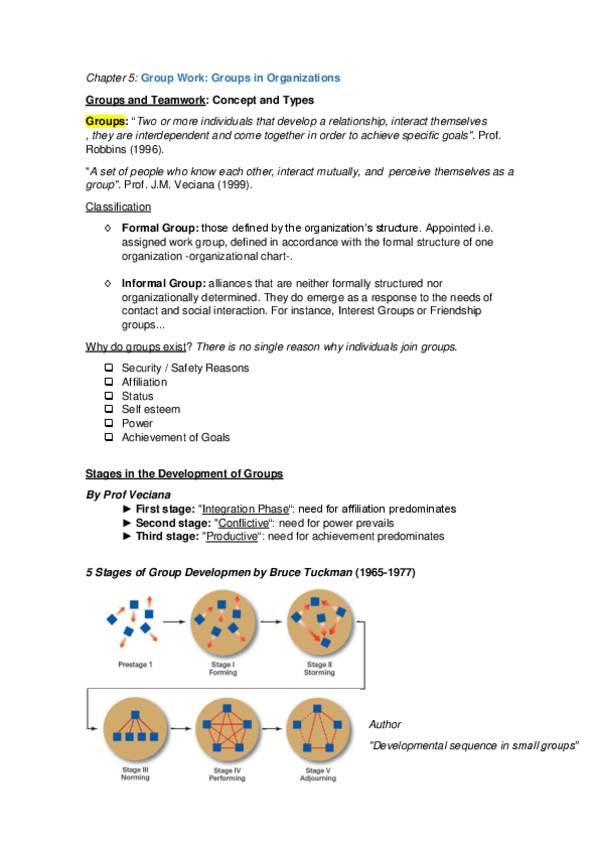 Chapter 5: Group Work: Groups in Organizations

Groups and Teamwork: Concept and Types

Groups: "Two or more individuals that develop a relationship, interact themselves , they are interdependent and come together in order to achieve specific goals". Prof. Robbins (1996).

"A set of people who know each other, interact mutually, and perceive themselves as a group". Prof. J.M. Veciana (1999).

Classification

◊ Formal Group: those defined by the organization's structure. Appointed i.e. assigned work group, defined in accordance with the formal structure of one organization -organizational chart-.

◊ Informal Group: alliances that are neither formally structured nor organizationally determined. They do emerge as a response to the needs of contact and social interaction. For instance, Interest Groups or Friendship groups...

Why do groups exist? There is no single reason why individuals join groups.

❑ Security / Safety Reasons
❑ Affiliation
❑ Status
❑ Self esteem
❑ Power
❑ Achievement of Goals

Stages in the Development of Groups

By Prof Veciana
► First stage: "Integration Phase": need for affiliation predominates
► Second stage: "Conflictive": need for power prevails
► Third stage: "Productive": need for achievement predominates

5 Stages of Group Developmen by Bruce Tuckman (1965-1977)

Prestage 1

Stage I
Forming

Stage II
Storming

Stage III
Norming

Stage IV
Performing

Stage V
Adjourning

Author

"Developmental sequence in small groups"