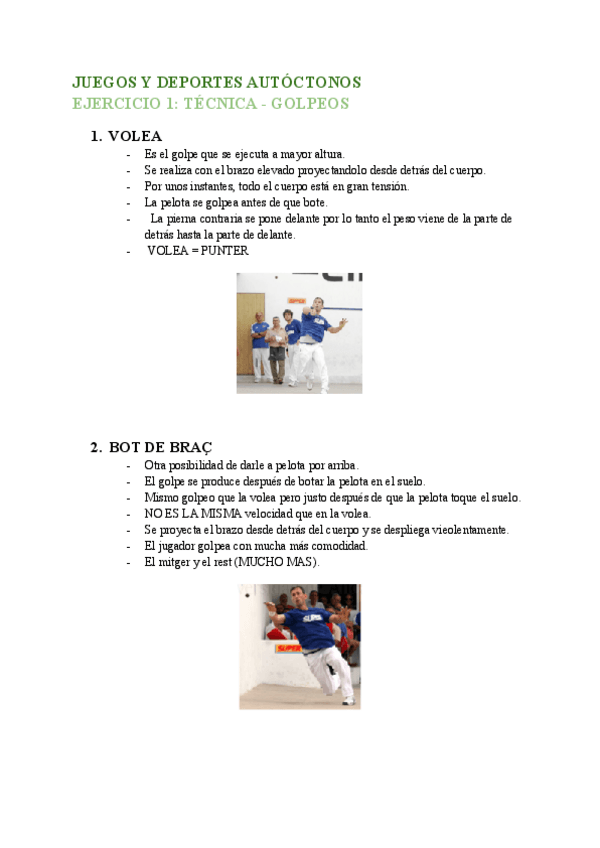 JUEGOS Y DEPORTES AUTÓCTONOS
EJERCICIO 1: TÉCNICA - GOLPEOS

1. VOLEA
- Es el golpe que se ejecuta a mayor altura.
- Se realiza con el brazo elevado proyectandolo desde detrás del cuerpo.
- Por unos instantes, todo el cuerpo está en gran tensión.
- La pelota se golpea antes de que bote.
- La pierna contraria se pone delante por lo tanto el peso viene de la parte de detrás hasta la parte de delante.
- VOLEA = PUNTER

2. BOT DE BRAÇ
- Otra posibilidad de darle a pelota por arriba.
- El golpe se produce después de botar la pelota en el suelo.
- Mismo golpeo que la volea pero justo después de que la pelota toque el suelo.
- NO ES LA MISMA velocidad que en la volea.
- Se proyecta el brazo desde detrás del cuerpo y se despliega vieolentamente.
- El jugador golpea con mucha más comodidad.
- El mitger y el rest (MUCHO MAS).