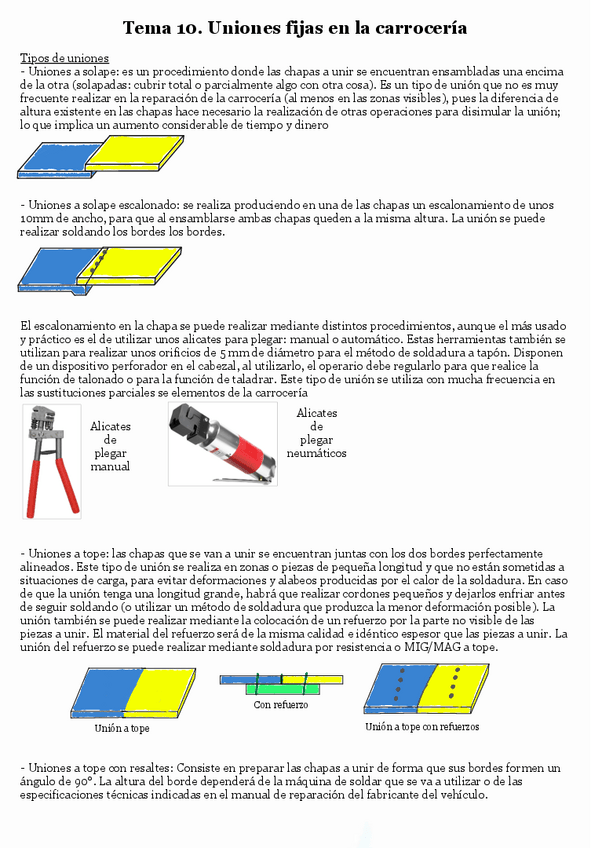 Tema 10. Uniones fijas en la carrocería

Tipos de uniones
- Uniones a solape: es un procedimiento donde las chapas a unir se encuentran ensambladas una encima de la otra (solapadas: cubrir total o parcialmente algo con otra cosa). Es un tipo de unión que no es muy frecuente realizar en la reparación de la carrocería (al menos en las zonas visibles), pues la diferencia de altura existente en las chapas hace necesario la realización de otras operaciones para disimular la unión; lo que implica un aumento considerable de tiempo y dinero

- Uniones a solape escalonado: se realiza produciendo en una de las chapas un escalonamiento de unos 10mm de ancho, para que al ensamblarse ambas chapas queden a la misma altura. La unión se puede realizar soldando los bordes los bordes.

El escalonamiento en la chapa se puede realizar mediante distintos procedimientos, aunque el más usado y práctico es el de utilizar unos alicates para plegar: manual o automático. Estas herramientas también se utilizan para realizar unos orificios de 5 mm de diámetro para el método de soldadura a tapón. Disponen de un dispositivo perforador en el cabezal, al utilizarlo, el operario debe regularlo para que realice la función de talonado o para la función de taladrar. Este tipo de unión se utiliza con mucha frecuencia en las sustituciones parciales se elementos de la carrocería

Alicates de plegar manual

Alicates de plegar neumáticos

- Uniones a tope: las chapas que se van a unir se encuentran juntas con los dos bordes perfectamente alineados. Este tipo de unión se realiza en zonas o piezas de pequeña longitud y que no están sometidas a situaciones de carga, para evitar deformaciones y alabeos producidas por el calor de la soldadura. En caso de que la unión tenga una longitud grande, habrá que realizar cordones pequeños y dejarlos enfriar antes de seguir soldando (o utilizar un método de soldadura que produzca la menor deformación posible). La unión también se puede realizar mediante la colocación de un refuerzo por la parte no visible de las piezas a unir. El material del refuerzo será de la misma calidad e idéntico espesor que las piezas a unir. La unión del refuerzo se puede realizar mediante soldadura por resistencia o MIG/MAG a tope.

Unión a tope

Con refuerzo

Unión a tope con refuerzos

- Uniones a tope con resaltes: Consiste en preparar las chapas a unir de forma que sus bordes formen un ángulo de 90°. La altura del borde dependerá de la máquina de soldar que se va a utilizar o de las especificaciones técnicas indicadas en el manual de reparación del fabricante del vehículo.