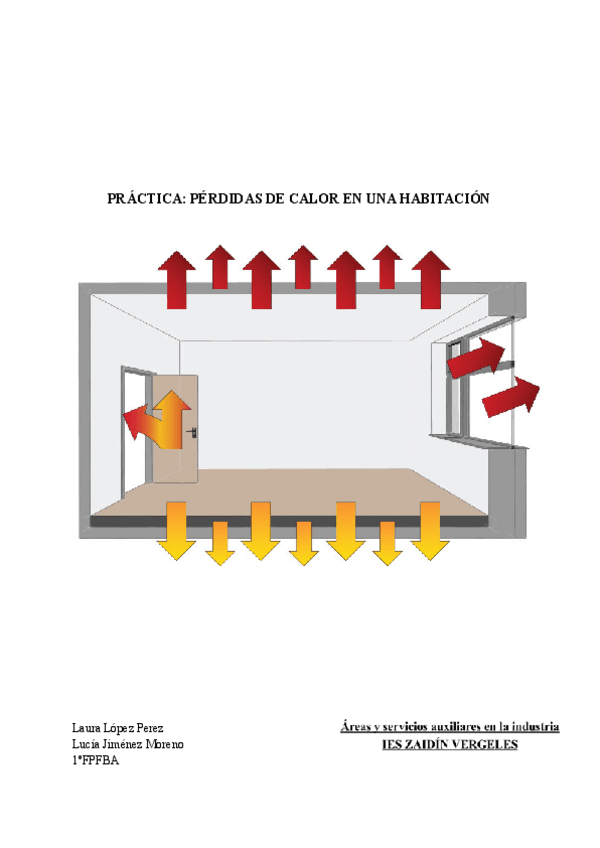 PRÁCTICA: PÉRDIDAS DE CALOR EN UNA HABITACIÓN

Laura López Perez
Lucía Jiménez Moreno
1ºFPFBA

Áreas y servicios auxiliares en la industria
IES ZAIDÍN VERGELES