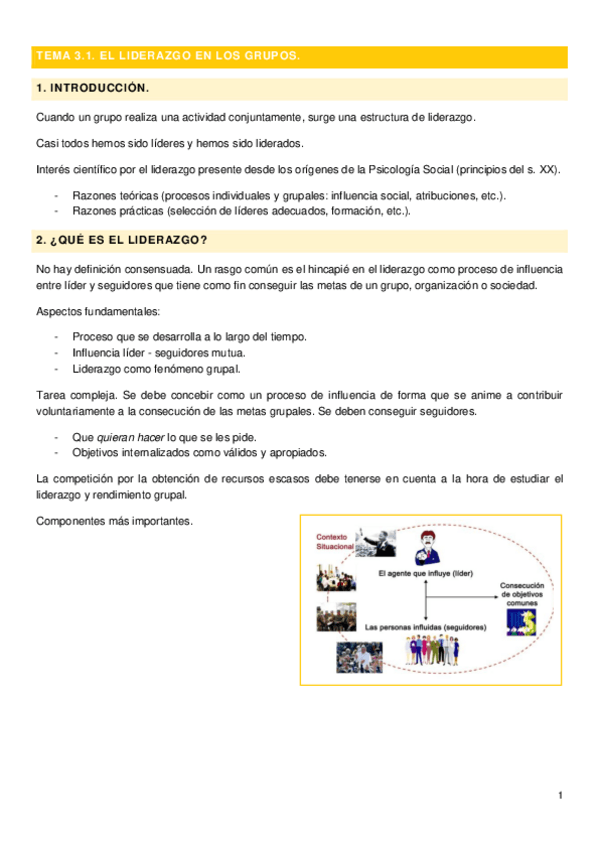 TEMA 3.1. EL LIDERAZGO EN LOS GRUPOS.

1. INTRODUCCIÓN.

Cuando un grupo realiza una actividad conjuntamente, surge una estructura de liderazgo.

Casi todos hemos sido líderes y hemos sido liderados.

Interés científico por el liderazgo presente desde los orígenes de la Psicología Social (principios del s. XX).

- Razones teóricas (procesos individuales y grupales: influencia social, atribuciones, etc.).
- Razones prácticas (selección de líderes adecuados, formación, etc.).

2. ¿QUÉ ES EL LIDERAZGO?

No hay definición consensuada. Un rasgo común es el hincapié en el liderazgo como proceso de influencia entre líder y seguidores que tiene como fin conseguir las metas de un grupo, organización o sociedad.

Aspectos fundamentales:

- Proceso que se desarrolla a lo largo del tiempo.
- Influencia líder - seguidores mutua.
- Liderazgo como fenómeno grupal.

Tarea compleja. Se debe concebir como un proceso de influencia de forma que se anime a contribuir voluntariamente a la consecución de las metas grupales. Se deben conseguir seguidores.

- Que quieran hacer lo que se les pide.
- Objetivos internalizados como válidos y apropiados.

La competición por la obtención de recursos escasos debe tenerse en cuenta a la hora de estudiar el liderazgo y rendimiento grupal.

Componentes más importantes.

Contexto Situacional

El agente que influye (líder)

Consecución de objetivos comunes

Las personas influidas (seguidores)

1