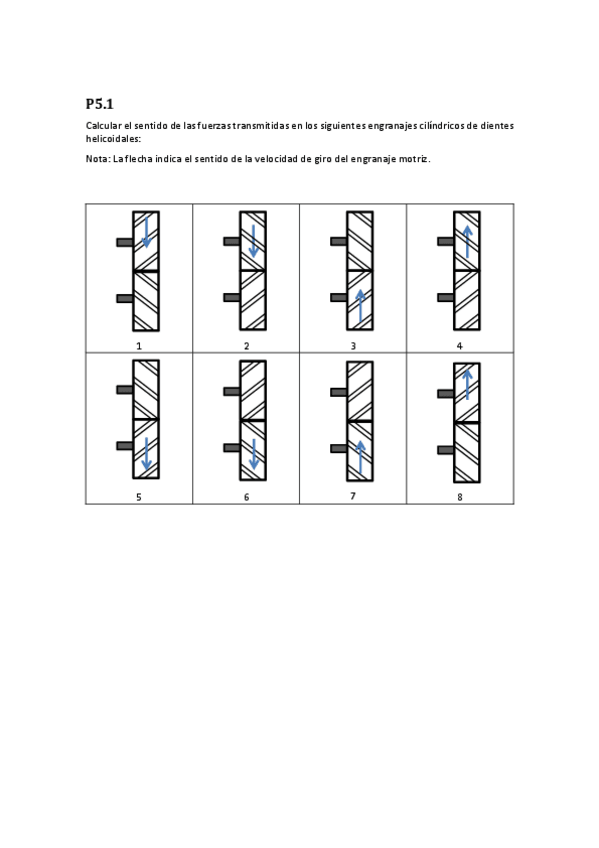 P5.1

Calcular el sentido de las fuerzas transmitidas en los siguientes engranajes cilíndricos de dientes helicoidales:

Nota: La flecha indica el sentido de la velocidad de giro del engranaje motriz.

| 1 | 2 | 3 | 4 |
|---|---|---|---|
| 5 | 6 | 7 | 8 |