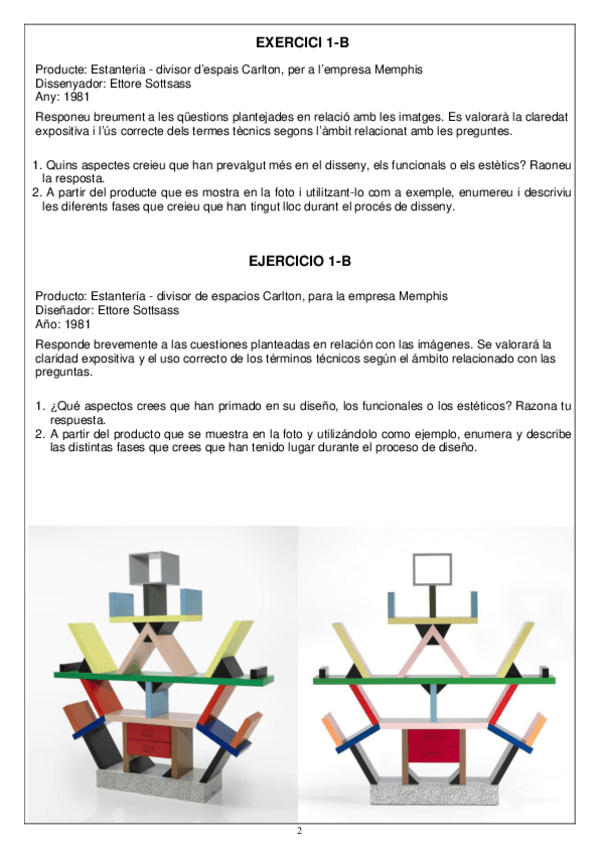 EXERCICI 1-B

Producte: Estanteria - divisor d'espais Carlton, per a l'empresa Memphis
Dissenyador: Ettore Sottsass
Any: 1981

Responeu breument a les qüestions plantejades en relació amb les imatges. Es valorarà la claredat expositiva i l'ús correcte dels termes tècnics segons l'àmbit relacionat amb les preguntes.

1. Quins aspectes creieu que han prevalgut més en el disseny, els funcionals o els estètics? Raoneu la resposta.
2. A partir del producte que es mostra en la foto i utilitzant-lo com a exemple, enumereu i descriviu les diferents fases que creieu que han tingut lloc durant el procés de disseny.

EJERCICIO 1-B

Producto: Estantería - divisor de espacios Carlton, para la empresa Memphis
Diseñador: Ettore Sottsass
Año: 1981

Responde brevemente a las cuestiones planteadas en relación con las imágenes. Se valorará la claridad expositiva y el uso correcto de los términos técnicos según el ámbito relacionado con las preguntas.

1. ¿Qué aspectos crees que han primado en su diseño, los funcionales o los estéticos? Razona tu respuesta.
2. A partir del producto que se muestra en la foto y utilizándolo como ejemplo, enumera y describe las distintas fases que crees que han tenido lugar durante el proceso de diseño.

2