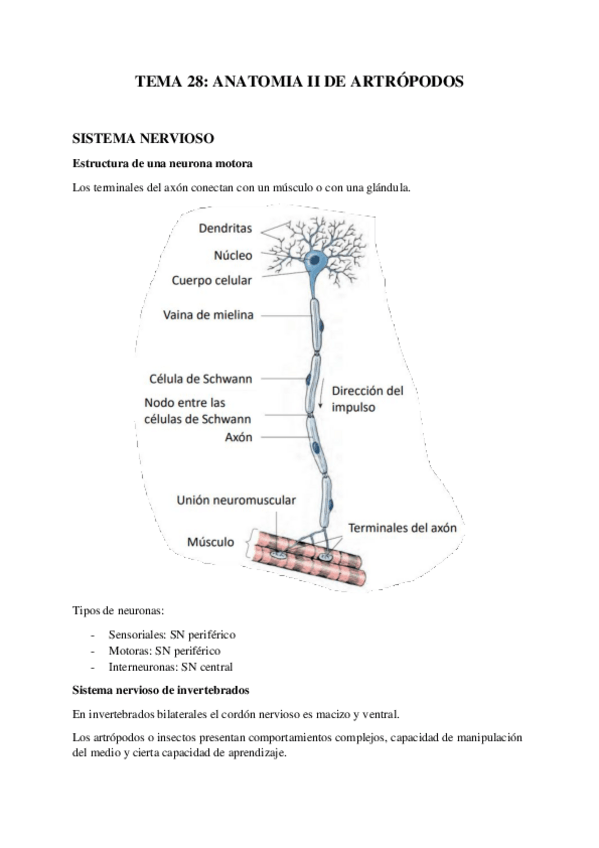 TEMA 28: ANATOMIA II DE ARTRÓPODOS

SISTEMA NERVIOSO

Estructura de una neurona motora

Los terminales del axón conectan con un músculo o con una glándula.

Dendritas
Núcleo
Cuerpo celular
Vaina de mielina
Célula de Schwann
Nodo entre las células de Schwann
Axón
Dirección del impulso
Unión neuromuscular
Músculo
Terminales del axón

Tipos de neuronas:

- Sensoriales: SN periférico
- Motoras: SN periférico
- Interneuronas: SN central

Sistema nervioso de invertebrados

En invertebrados bilaterales el cordón nervioso es macizo y ventral.

Los artrópodos o insectos presentan comportamientos complejos, capacidad de manipulación del medio y cierta capacidad de aprendizaje.