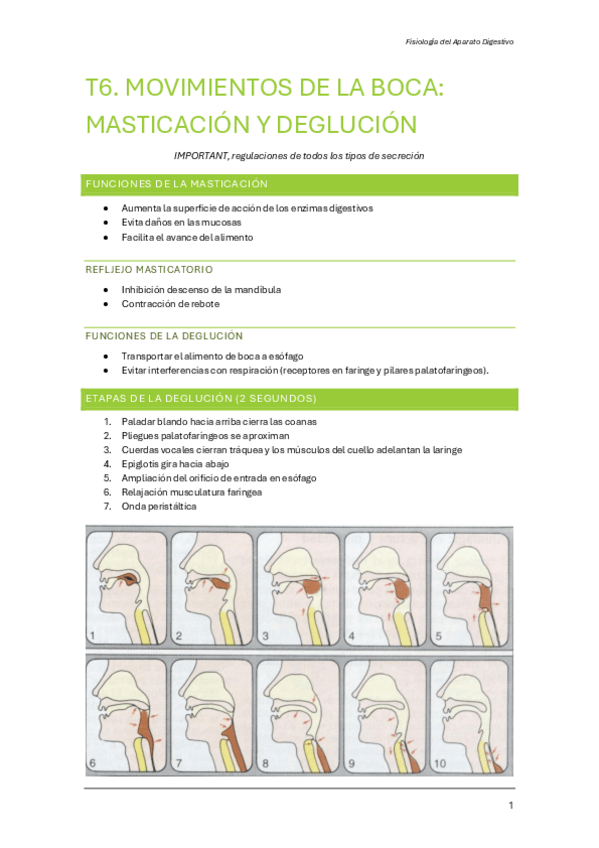 Fisiología del Aparato Digestivo

T6. MOVIMIENTOS DE LA BOCA: MASTICACIÓN Y DEGLUCIÓN

IMPORTANT, regulaciones de todos los tipos de secreción

FUNCIONES DE LA MASTICACIÓN

- Aumenta la superficie de acción de los enzimas digestivos
- Evita daños en las mucosas
- Facilita el avance del alimento

REFLJEJO MASTICATORIO

- Inhibición descenso de la mandíbula
- Contracción de rebote

FUNCIONES DE LA DEGLUCIÓN

- Transportar el alimento de boca a esófago
- Evitar interferencias con respiración (receptores en faringe y pilares palatofaríngeos).

ETAPAS DE LA DEGLUCIÓN (2 SEGUNDOS)

1. Paladar blando hacia arriba cierra las coanas
2. Pliegues palatofaríngeos se aproximan
3. Cuerdas vocales cierran tráquea y los músculos del cuello adelantan la laringe
4. Epiglotis gira hacia abajo
5. Ampliación del orificio de entrada en esófago
6. Relajación musculatura faríngea
7. Onda peristáltica

1 2 3 4 5
6 7 8 9 10

1